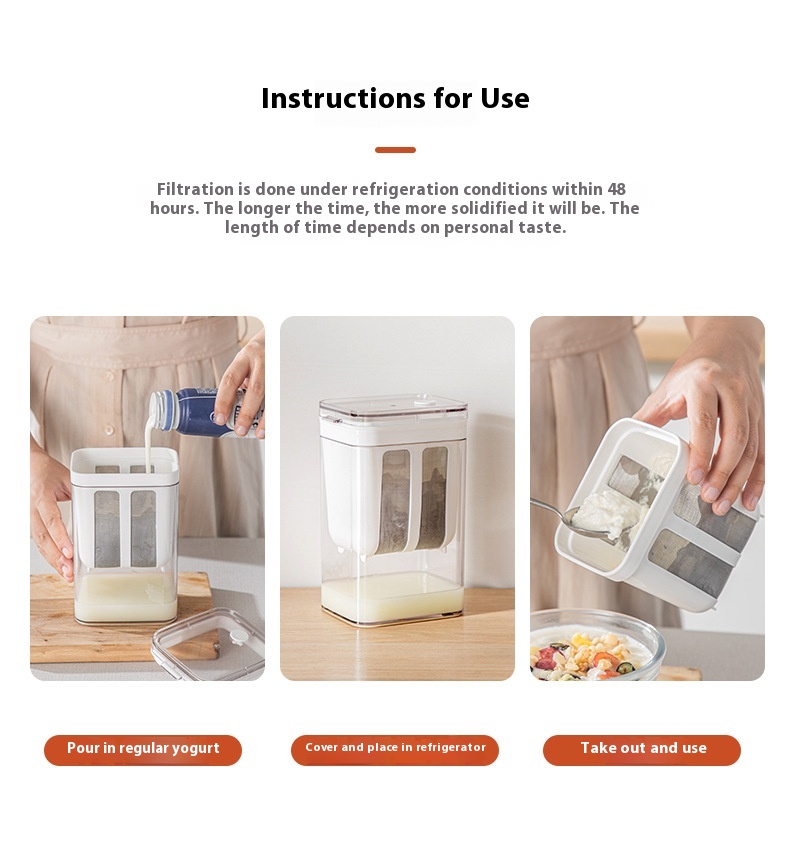 Instructions for Use

Filtration is done under refrigeration conditions within 48 hours. The longer the time, the more solidified it will be. The length of time depends on personal taste.

Pour in regular yogurt

Cover and place in refrigerator

Take out and use