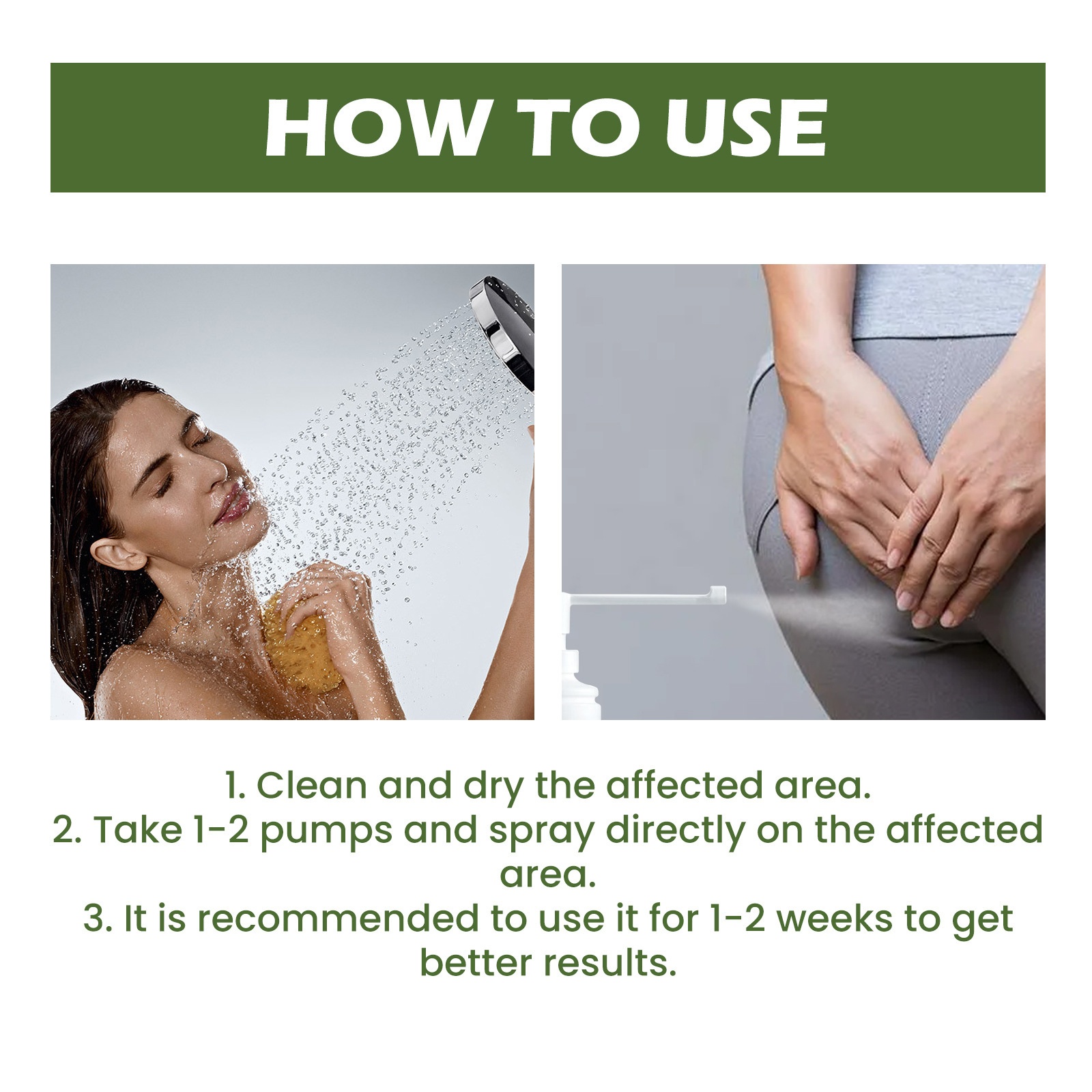 HOW TO USE

1. Clean and dry the affected area.
2. Take 1-2 pumps and spray directly on the affected area.
3. It is recommended to use it for 1-2 weeks to get better results.