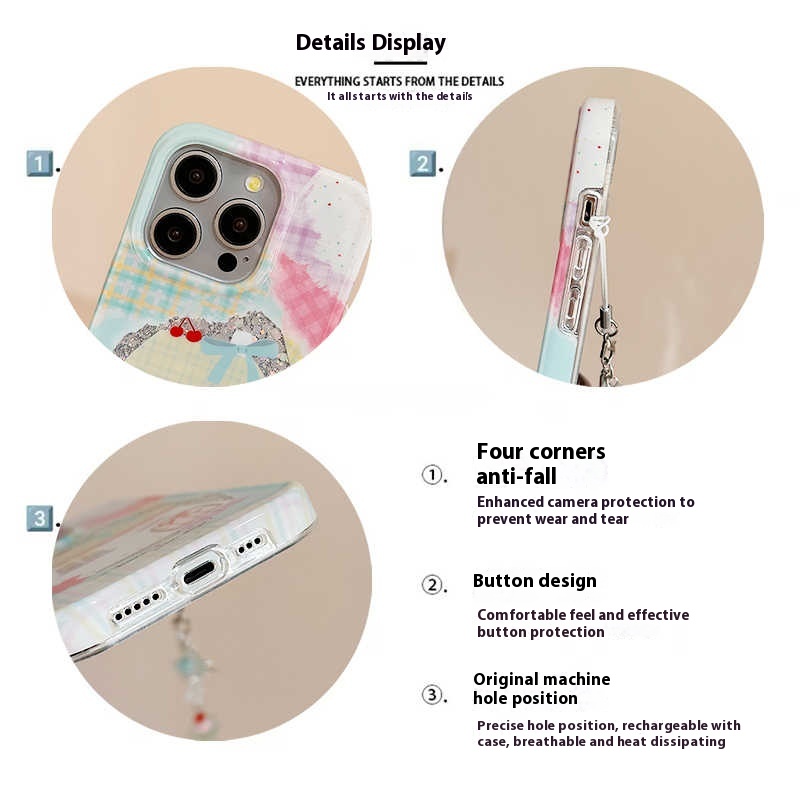 Details Display

EVERYTHING STARTS FROM THE DETAILS
It allstarts with the details

1.

2.

3.

①. Four corners anti-fall
Enhanced camera protection to prevent wear and tear

②. Button design
Comfortable feel and effective button protection

③. Original machine hole position
Precise hole position, rechargeable with case, breathable and heat dissipating