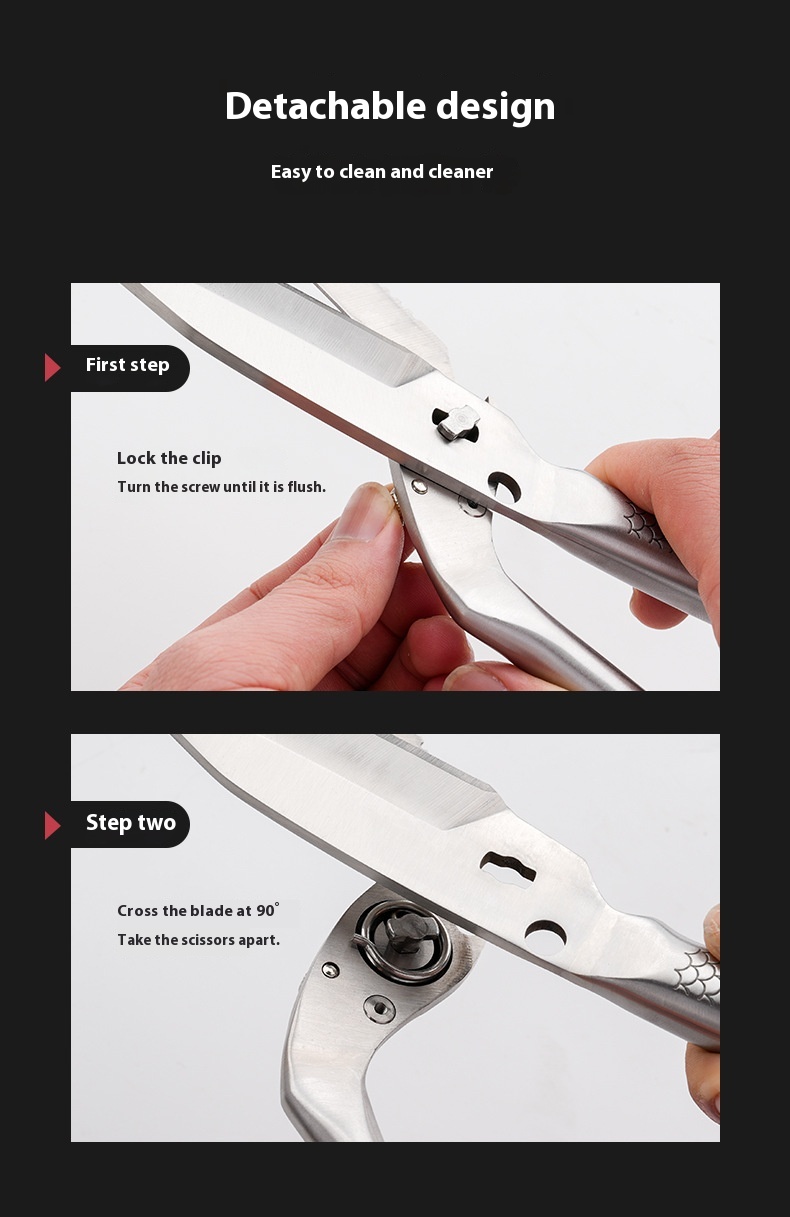 Detachable design

Easy to clean and cleaner

First step

Lock the clip

Turn the screw until it is flush.

Step two

Cross the blade at 90°

Take the scissors apart.