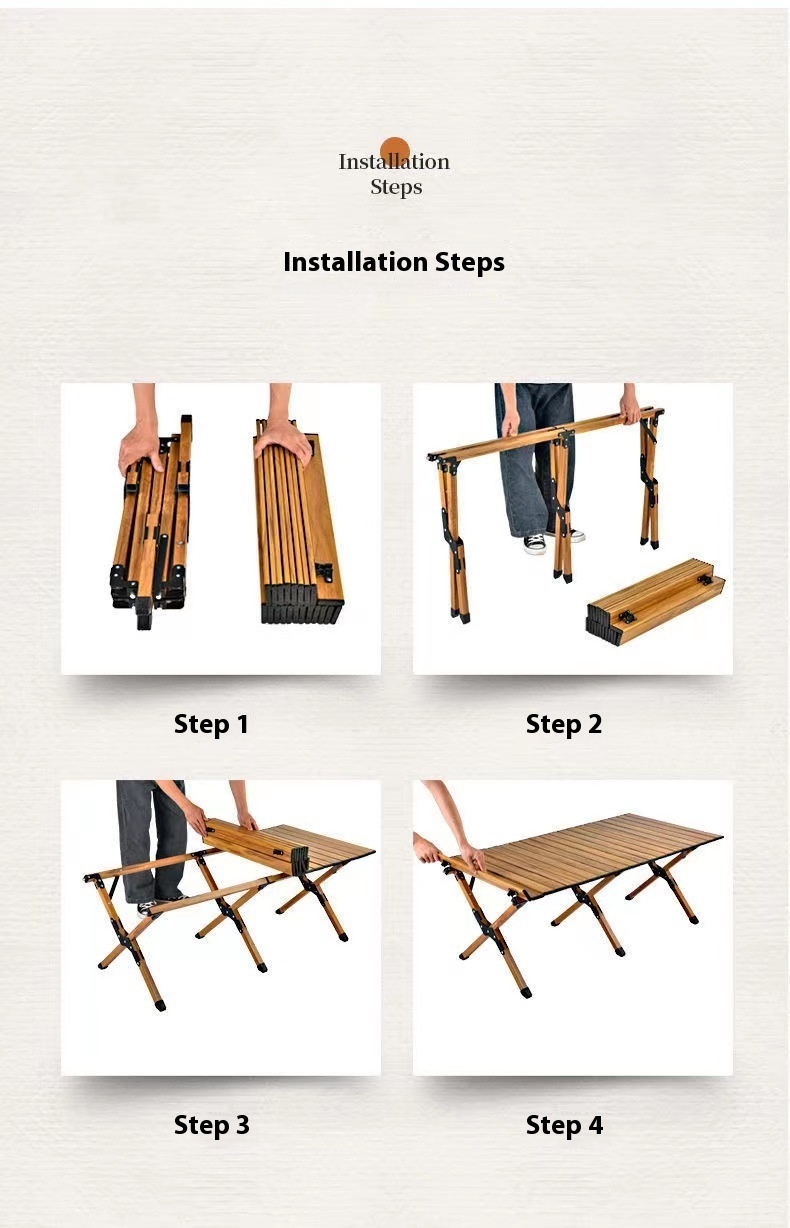 Installation Steps

Installation Steps

Step 1

Step 2

Step 3

Step 4