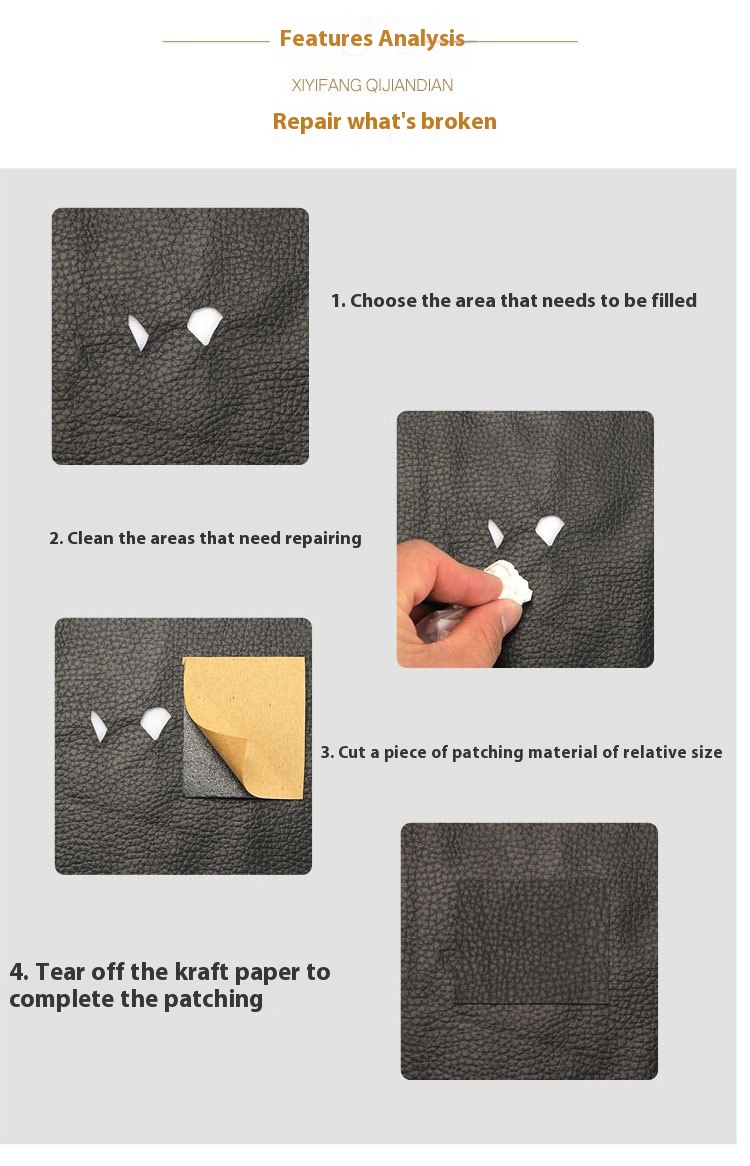 Features Analysis

XIYIFANG QIJIANDIAN

Repair what's broken

1. Choose the area that needs to be filled

2. Clean the areas that need repairing

3. Cut a piece of patching material of relative size

4. Tear off the kraft paper to complete the patching