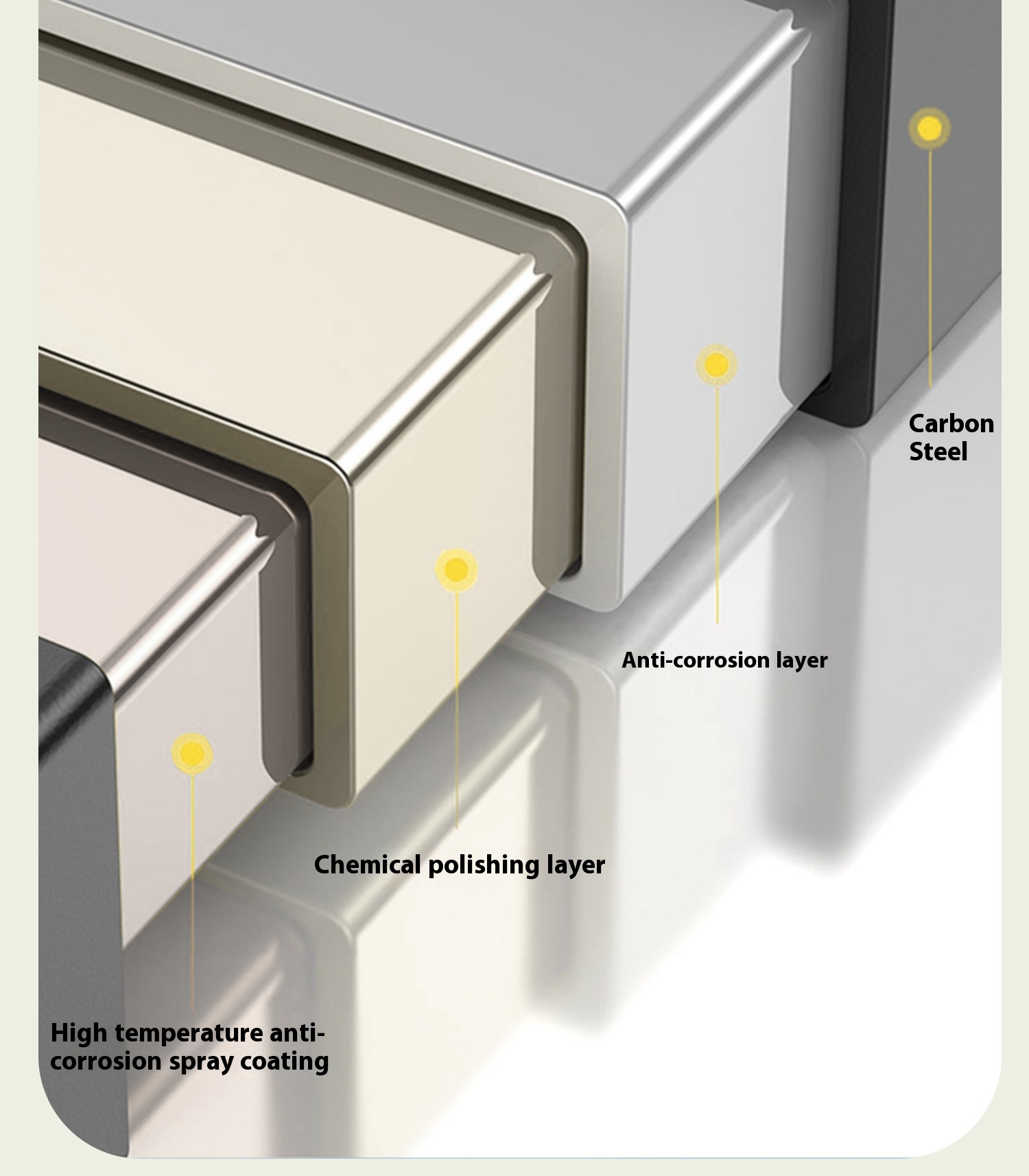 Carbon Steel

Anti-corrosion layer

Chemical polishing layer

High temperature anti-corrosion spray coating