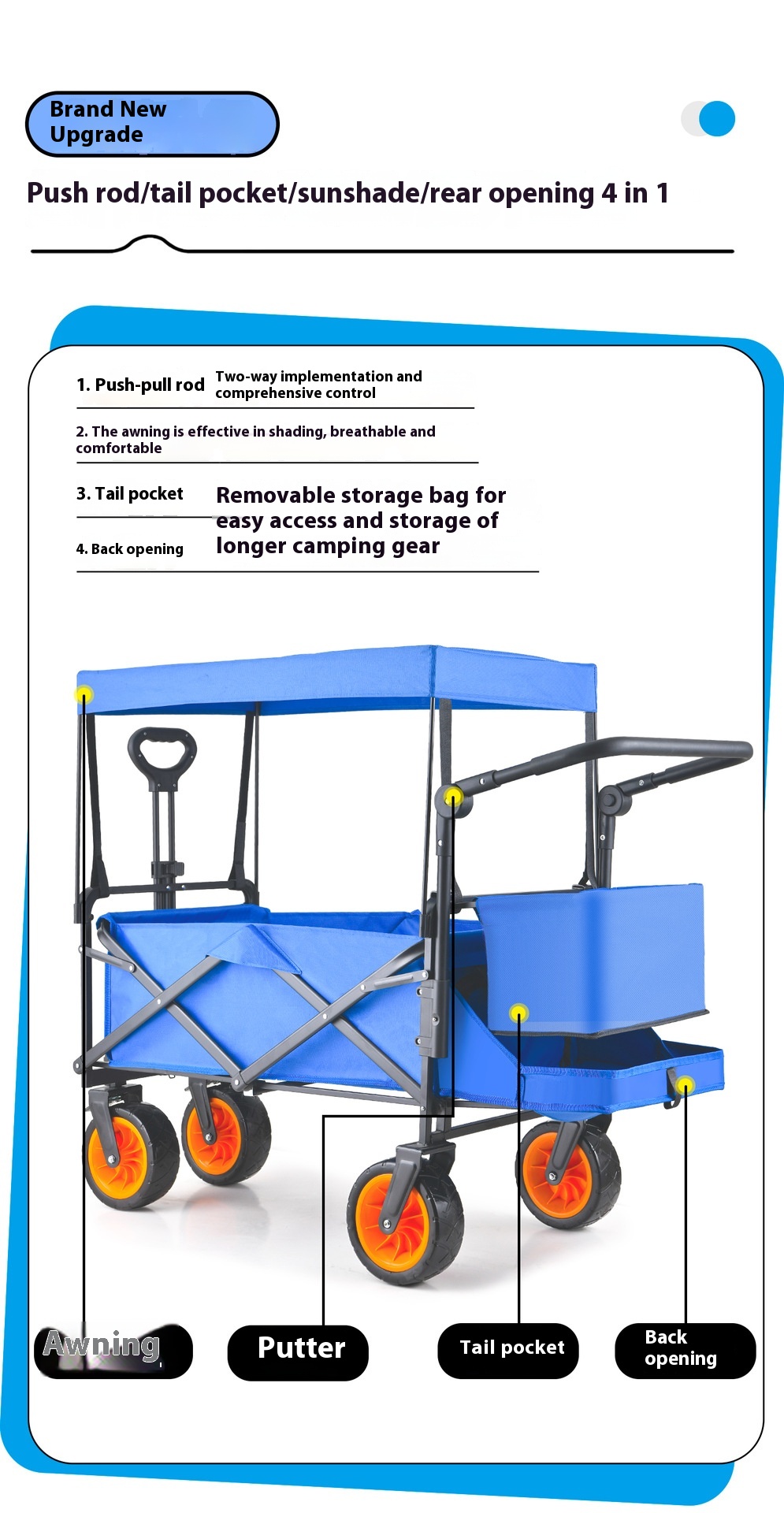 Brand New Upgrade

Push rod/tail pocket/sunshade/rear opening 4 in 1

1. Push-pull rod

Two-way implementation and comprehensive control

2. The awning is effective in shading, breathable and comfortable

3. Tail pocket

4. Back opening

Removable storage bag for easy access and storage of longer camping gear

Awning

Putter

Tail pocket

Back opening