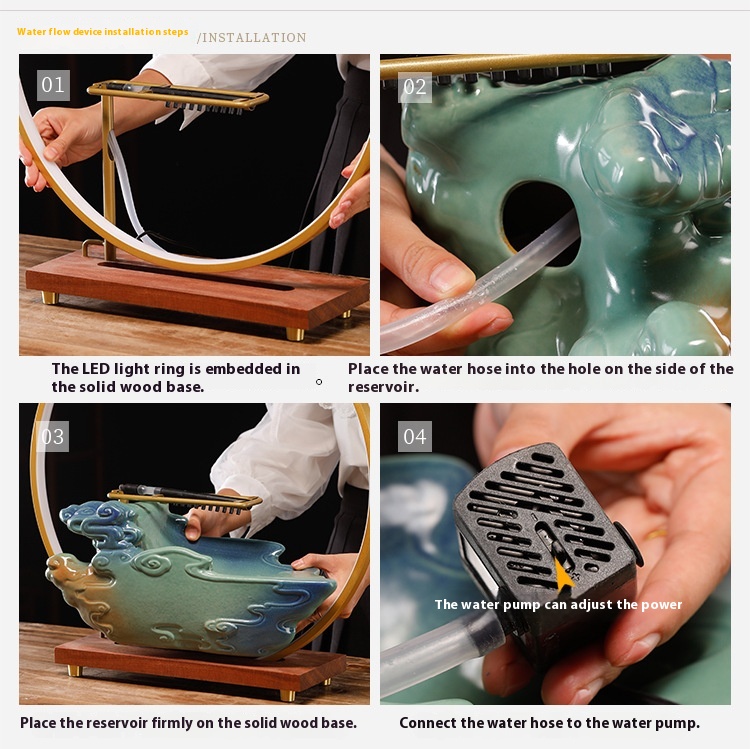 Water flow device installation steps /INSTALLATION

01

The LED light ring is embedded in the solid wood base.

02

Place the water hose into the hole on the side of the reservoir.

03

Place the reservoir firmly on the solid wood base.

04

The water pump can adjust the power

Connect the water hose to the water pump.