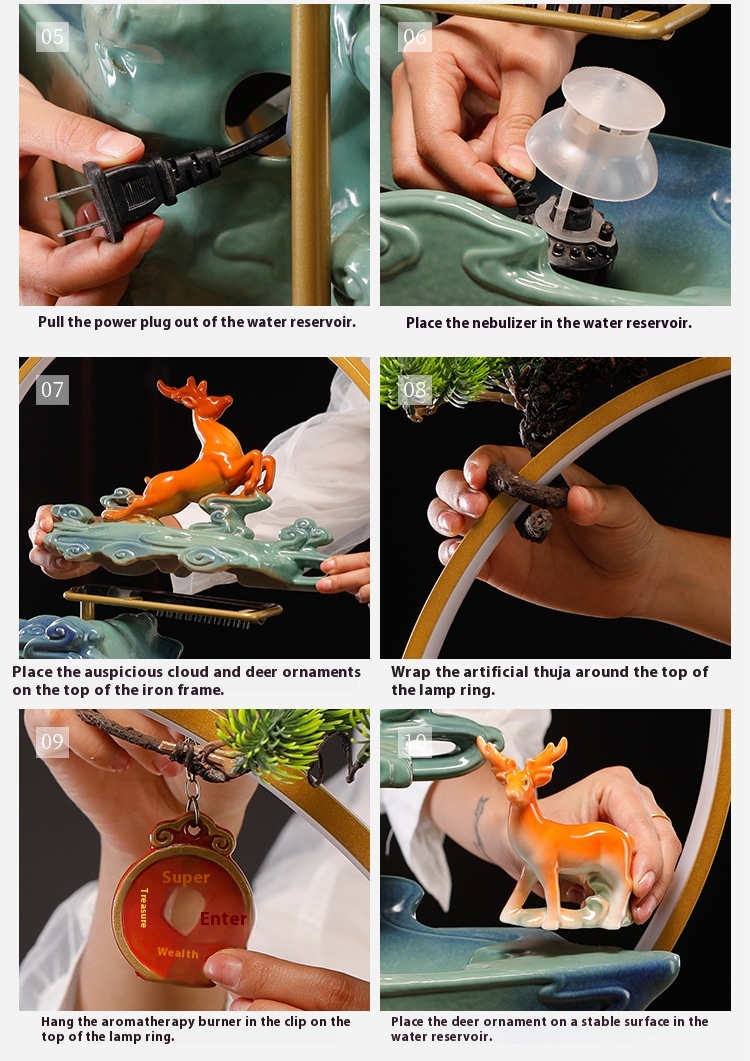 05

Pull the power plug out of the water reservoir.

06

Place the nebulizer in the water reservoir.

07

Place the auspicious cloud and deer ornaments on the top of the iron frame.

08

Wrap the artificial thuja around the top of the lamp ring.

09

Super
Treasure
Enter
Wealth

Hang the aromatherapy burner in the clip on the top of the lamp ring.

10

Place the deer ornament on a stable surface in the water reservoir.