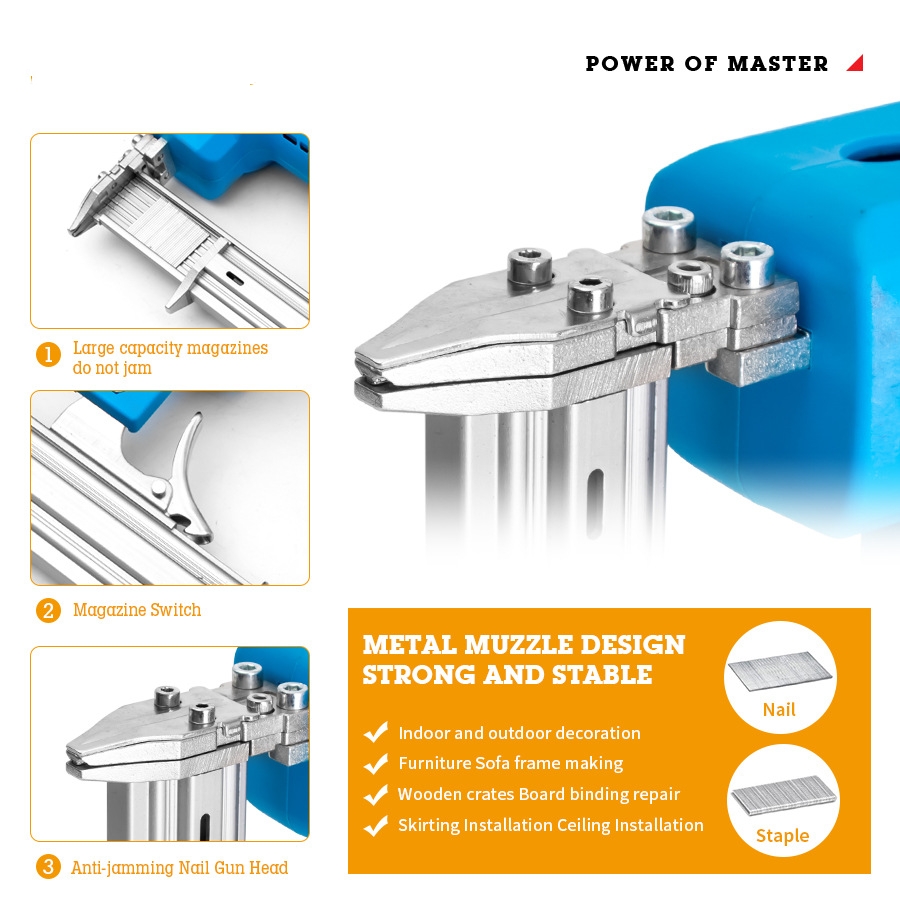 POWER OF MASTER

1 Large capacity magazines do not jam

2 Magazine Switch

3 Anti-jamming Nail Gun Head

METAL MUZZLE DESIGN STRONG AND STABLE

Indoor and outdoor decoration
Furniture Sofa frame making
Wooden crates Board binding repair
Skirting Installation Ceiling Installation

Nail

Staple