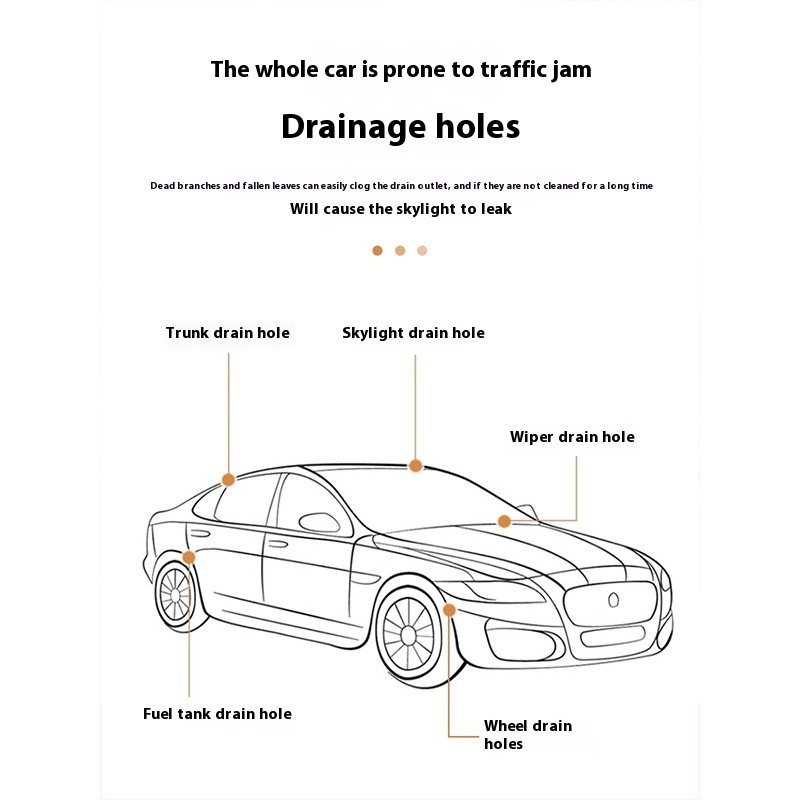 The whole car is prone to traffic jam

Drainage holes

Dead branches and fallen leaves can easily clog the drain outlet, and if they are not cleaned for a long time

Will cause the skylight to leak

Trunk drain hole

Skylight drain hole

Wiper drain hole

Fuel tank drain hole

Wheel drain holes