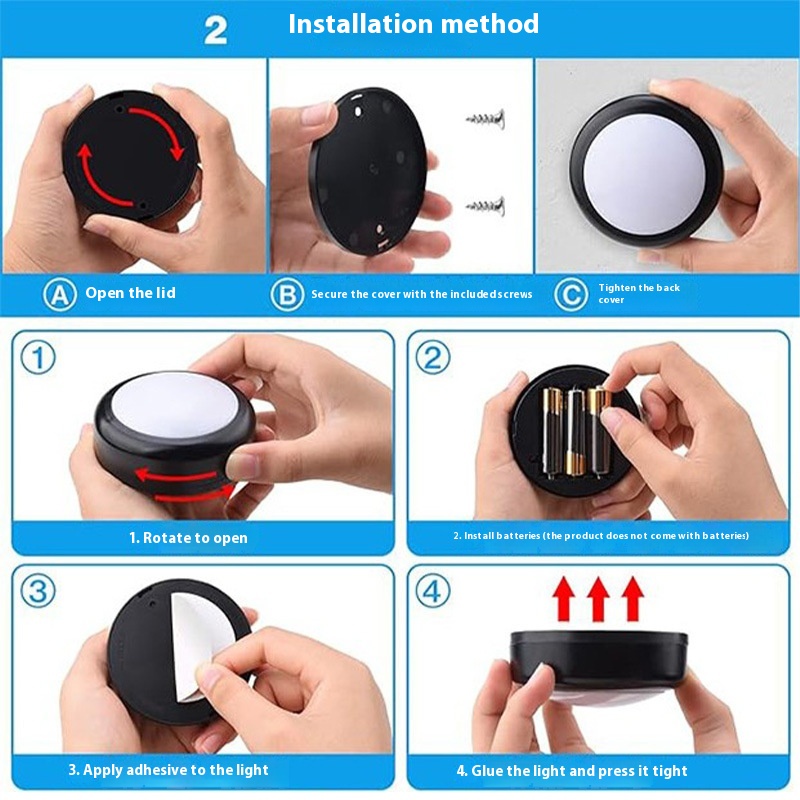 2 Installation method

A Open the lid

B Secure the cover with the includedscrews

C Tighten the back cover

1

1. Rotate to open

2

2. Install batteries (the product does not come with batteries)

3

3. Apply adhesive to the light

4

4. Glue the light and press it tight