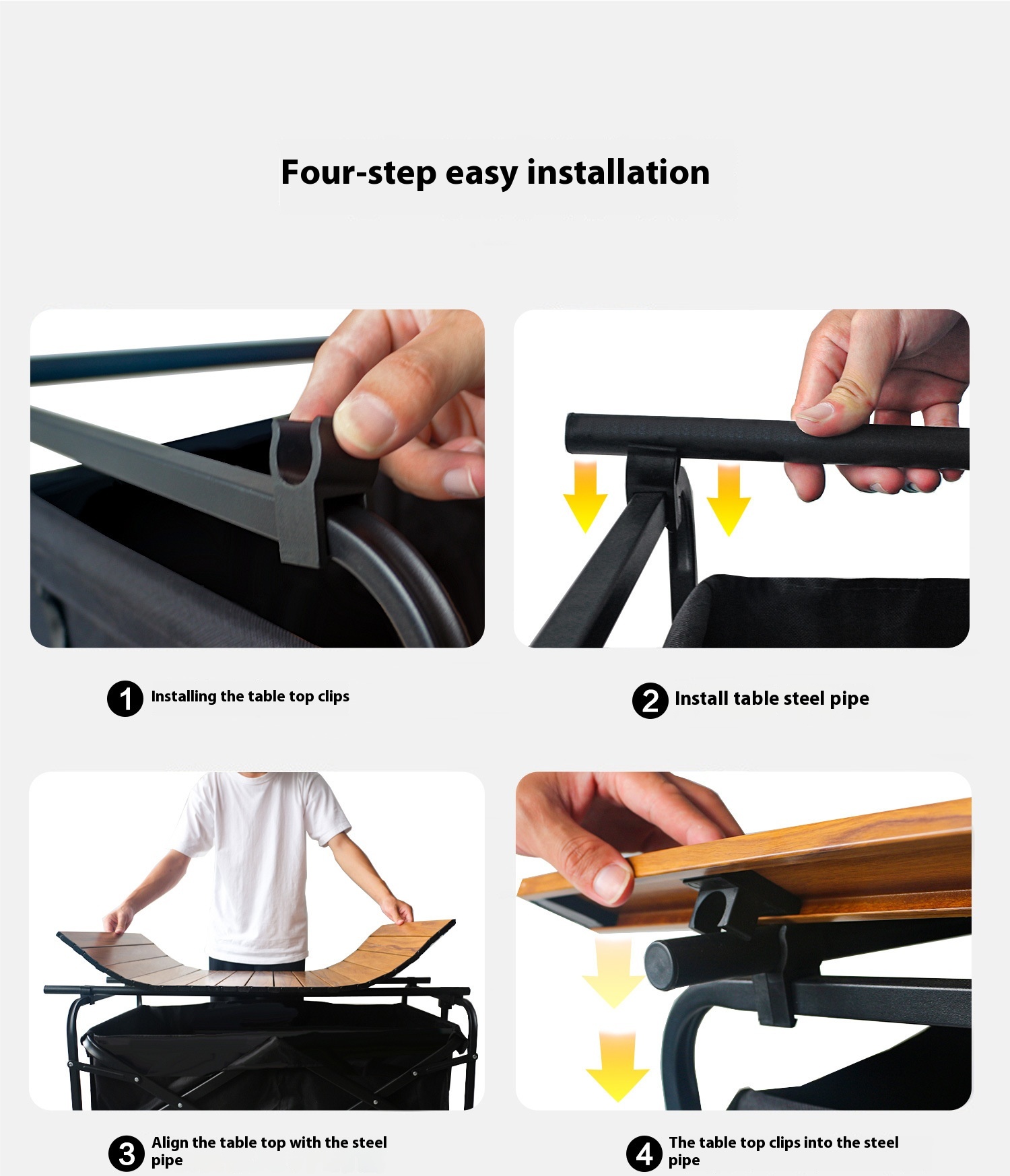 Four-step easy installation

1 Installing the table top clips

2 Install table steel pipe

3 Align the table top with the steel pipe

4 The table top clips into the steel pipe