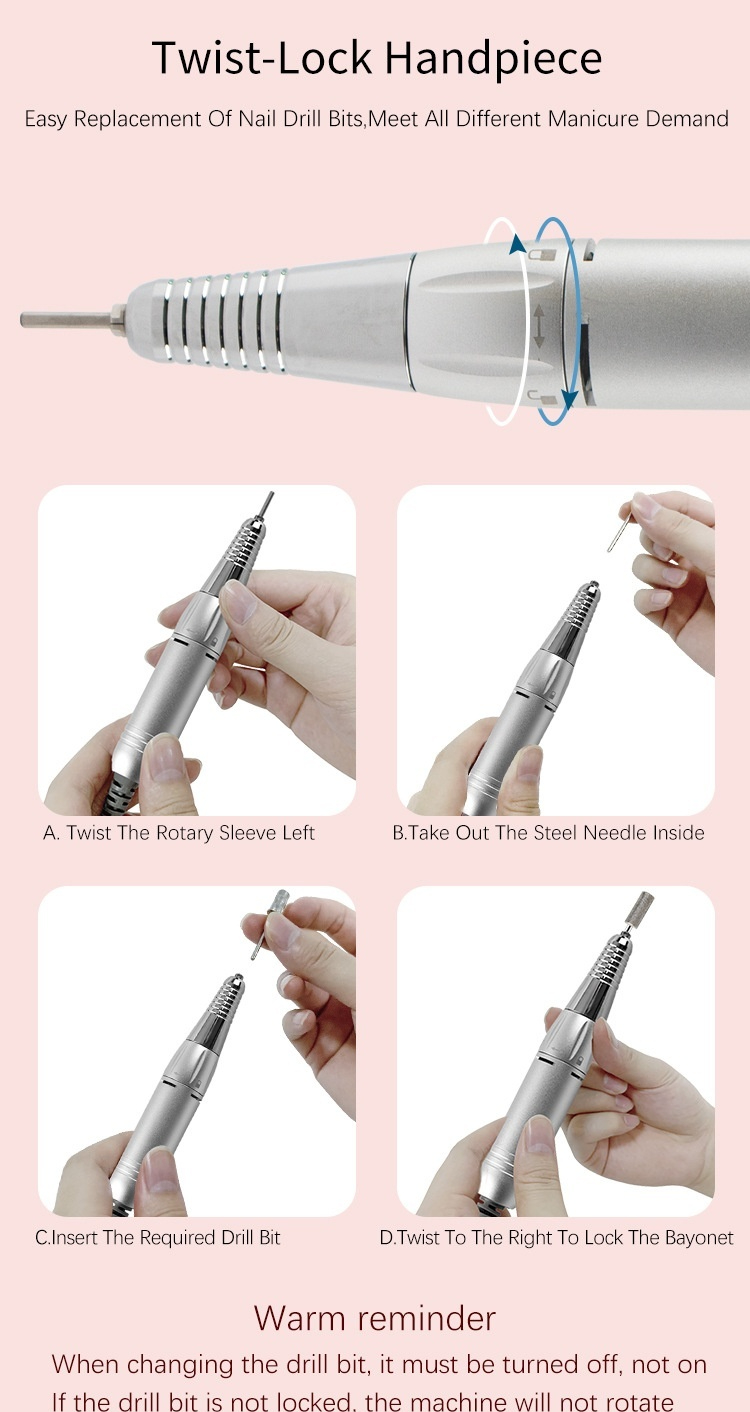 Twist-Lock Handpiece

Easy Replacement Of Nail Drill Bits,Meet All Different Manicure Demand

A. Twist The Rotary Sleeve Left

B.Take Out The Steel Needle Inside

C.Insert The Required Drill Bit

D.Twist To The Right To Lock The Bayonet

Warm reminder

When changing the drill bit, it must be turned off, not on

If the drill bit is not locked, the machine will not rotate