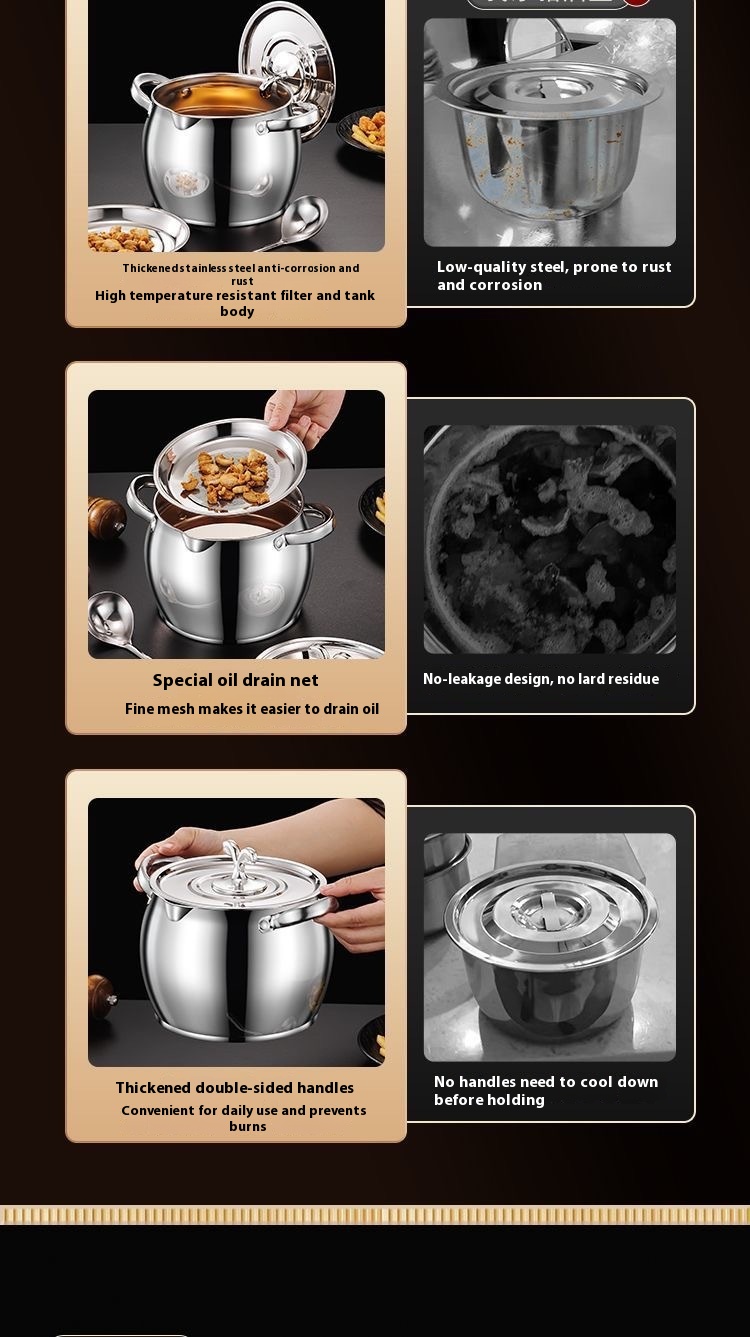 Thickened stainless steel anti-corrosion and rust
High temperature resistant filter and tank body

Low-quality steel, prone to rust and corrosion

Special oil drain net
Fine mesh makes it easier to drain oil

No-leakage design, no lard residue

Thickened double-sided handles
Convenient for daily use and prevents burns

No handles need to cool down before holding