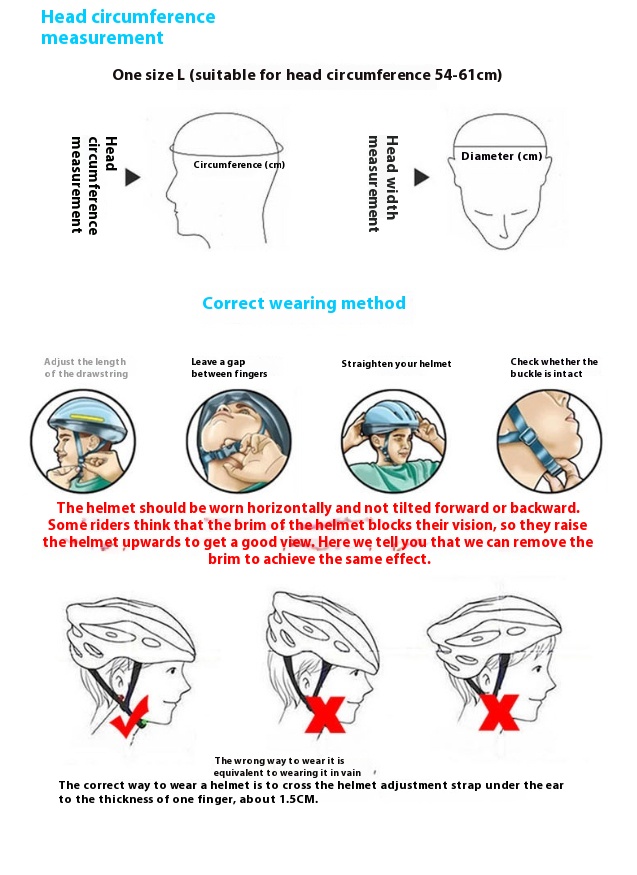 Head circumference measurement

One size L (suitable for head circumference 54-61cm)

Head circumference measurement

Circumference (cm)

Head width measurement

Diameter (cm)

Correct wearing method

Adjust the length of the drawstring

Leave a gap between fingers

Straighten your helmet

Check whether the buckle is intact

The helmet should be worn horizontally and not tilted forward or backward. Some riders think that the brim of the helmet blocks their vision, so they raise the helmet upwards to get a good view. Here we tell you that we can remove the brim to achieve the same effect.

The wrong way to wear it is equivalent to wearing it in vain

The correct way to wear a helmet is to cross the helmet adjustment strap under the ear to the thickness of one finger, about 1.5CM.