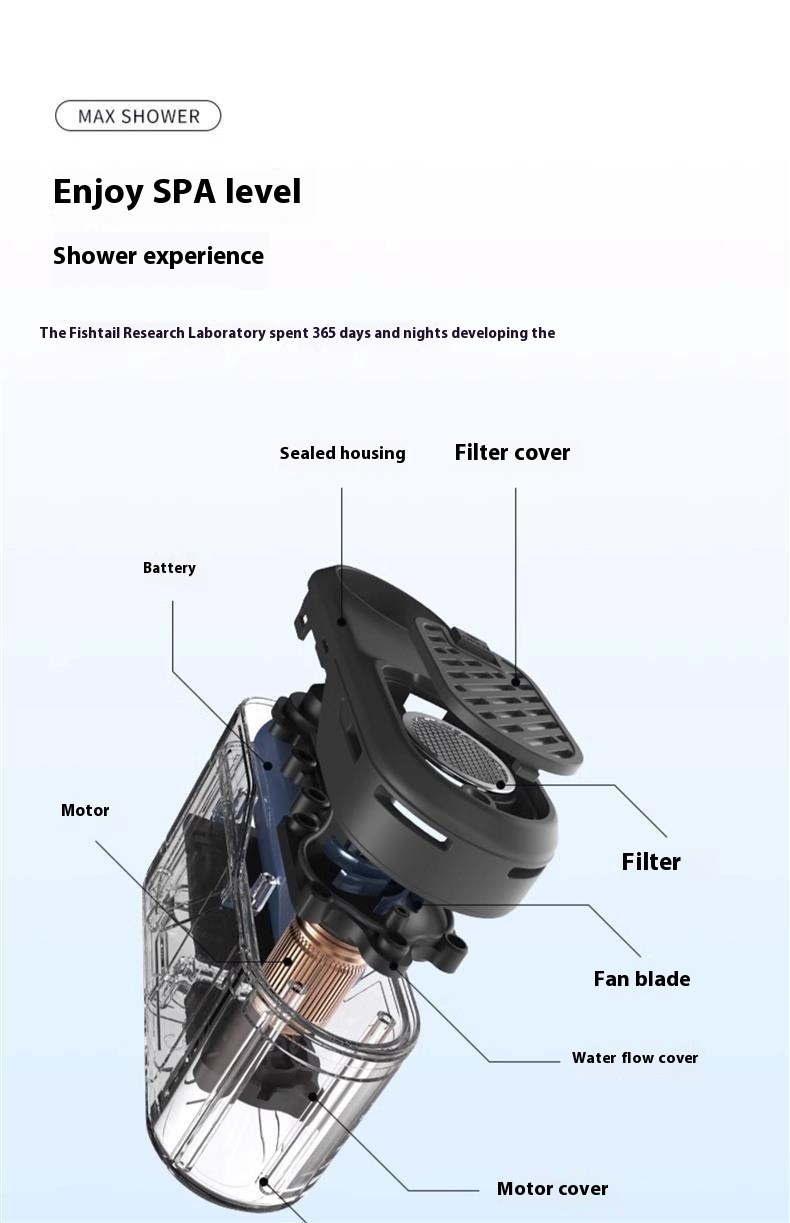 MAX SHOWER

Enjoy SPA level

Shower experience

The Fishtail Research Laboratory spent 365 days and nights developing the

Sealed housing

Filter cover

Battery

Motor

Filter

Fan blade

Water flow cover

Motor cover