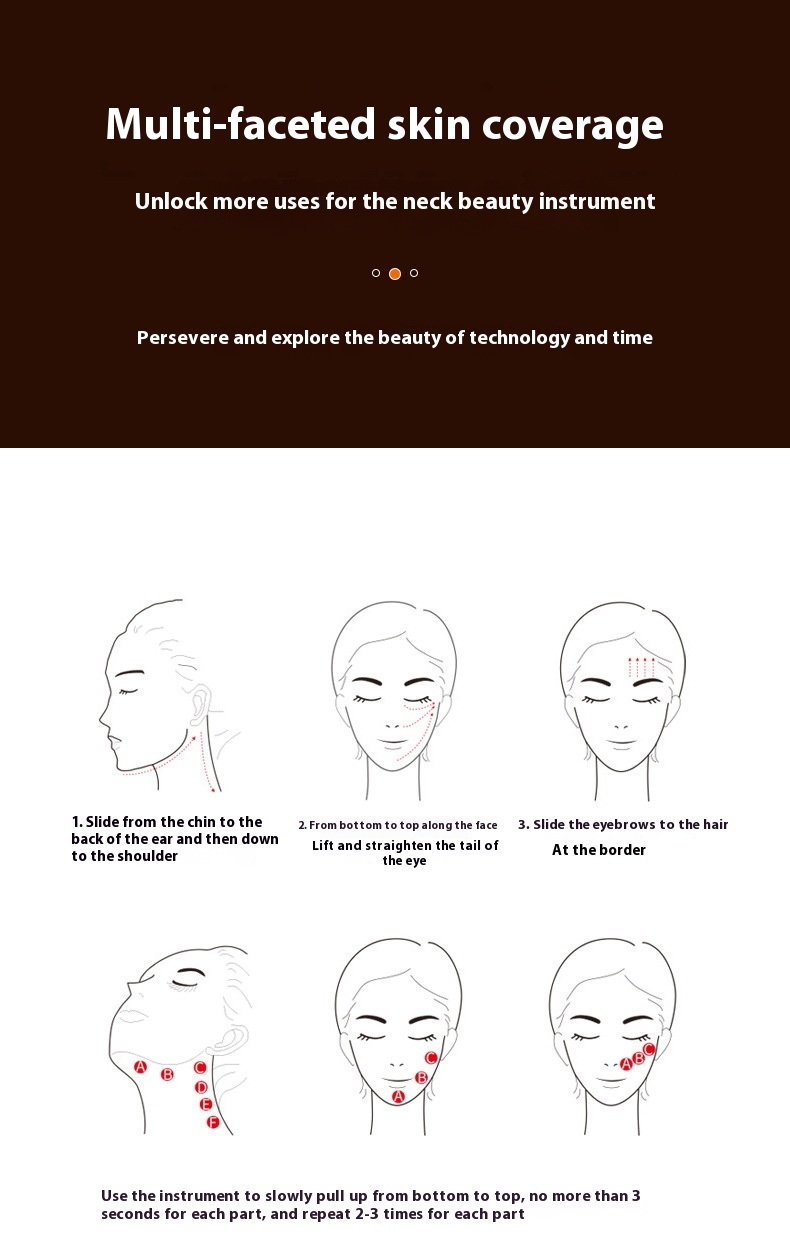 Multi-faceted skin coverage

Unlock more uses for the neck beauty instrument

Persevere and explore the beauty of technology and time

1. Slide from the chin to the back of the ear and then down to the shoulder

2. From bottom to top along the face
Lift and straighten the tail of the eye

3. Slide the eyebrows to the hair
At the border

A B C D E F

C B A

A B C

Use the instrument to slowly pull up from bottom to top, no more than 3 seconds for each part, and repeat 2-3 times for each part