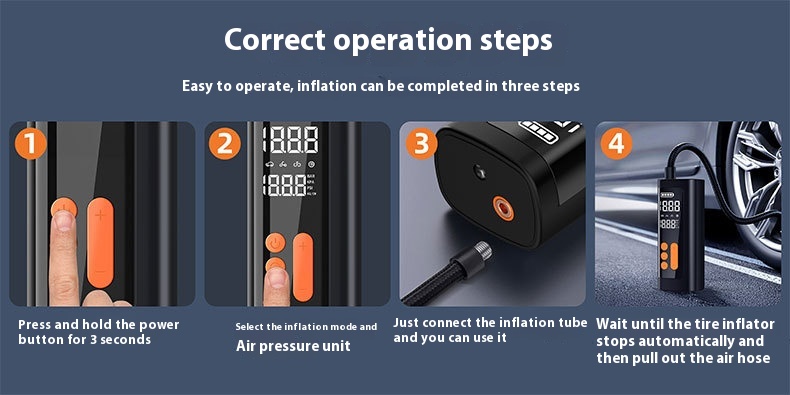 Correct operation steps

Easy to operate, inflation can be completed in three steps

1

Press and hold the power button for 3 seconds

2

1888

1888

Select the inflation mode and

Air pressure unit

3

Just connect the inflation tube and you can use it

4

Wait until the tire inflator stops automatically and then pull out the air hose