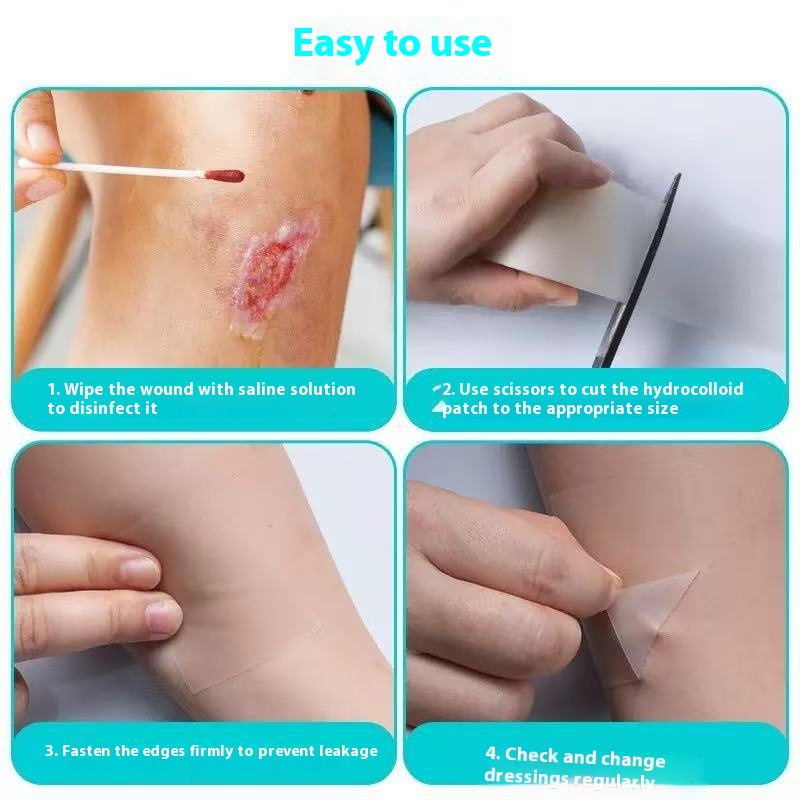 Easy to use

1. Wipe the wound with saline solution to disinfect it

2. Use scissors to cut the hydrocolloid patch to the appropriate size

3. Fasten the edges firmly to prevent leakage

4. Check and change dressings regularly