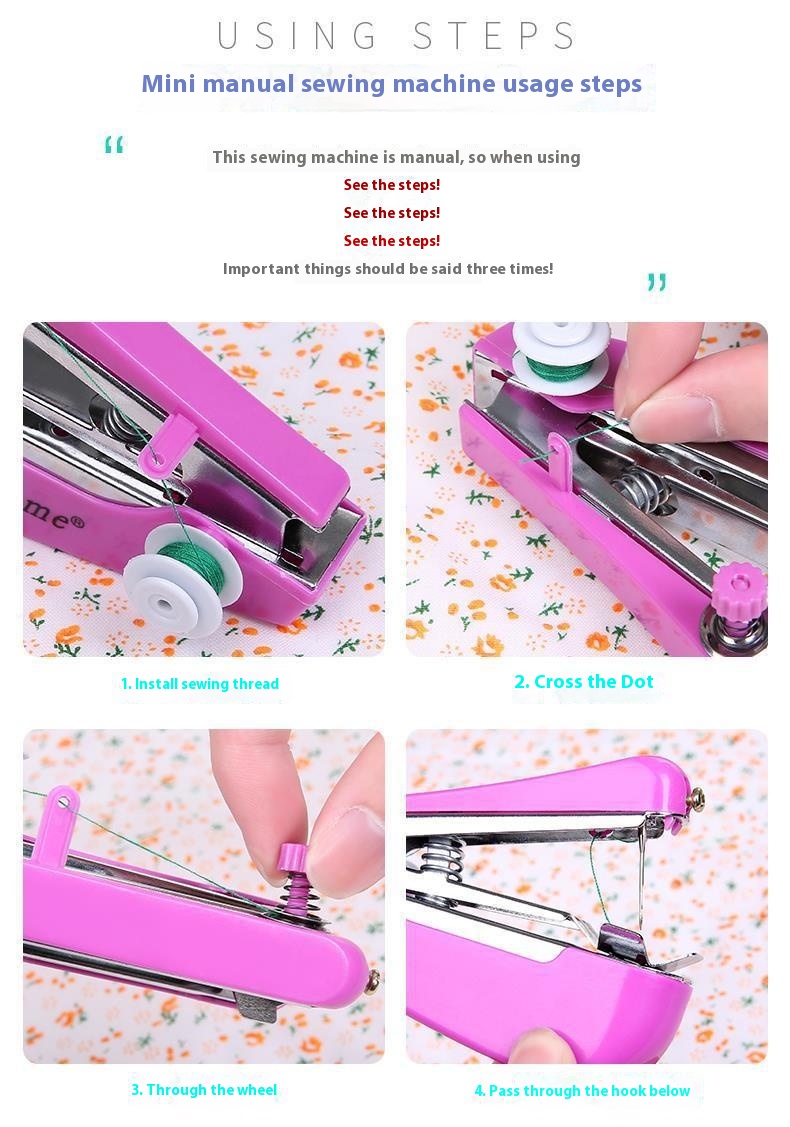 USING STEPS

Mini manual sewing machine usage steps

“

This sewing machine is manual, so when using

See the steps!

See the steps!

See the steps!

Important things should be said three times!

”

me®

1. Install sewing thread

2. Cross the Dot

3. Through the wheel

4. Pass through the hook below