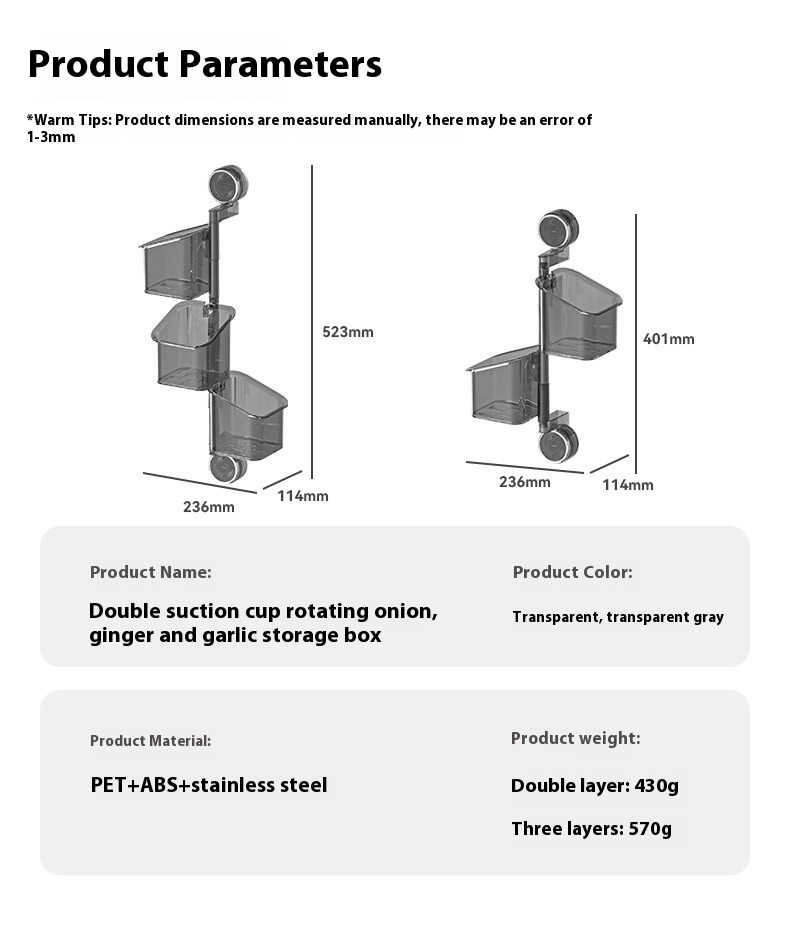 Product Parameters

*Warm Tips: Product dimensions are measured manually, there may be an error of 1-3mm

523mm

236mm

114mm

401mm

236mm

114mm

Product Name:

Double suction cup rotating onion, ginger and garlic storage box

Product Color:

Transparent, transparent gray

Product Material:

PET+ABS+stainless steel

Product weight:

Double layer: 430g

Three layers: 570g