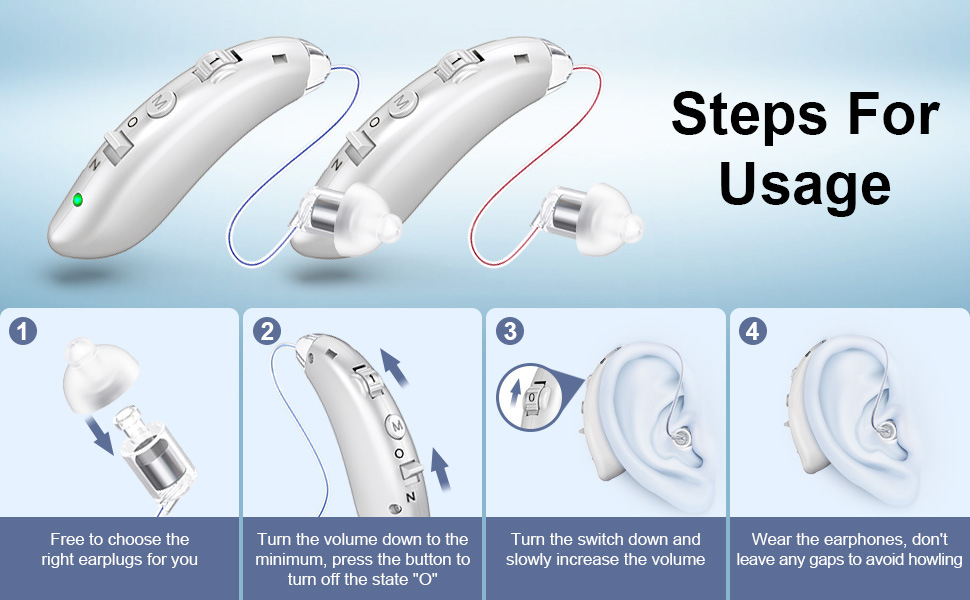 Steps For Usage

1
Free to choose the right earplugs for you

2
Turn the volume down to the minimum, press the button to turn off the state "O"

3
Turn the switch down and slowly increase the volume

4
Wear the earphones, don't leave any gaps to avoid howling