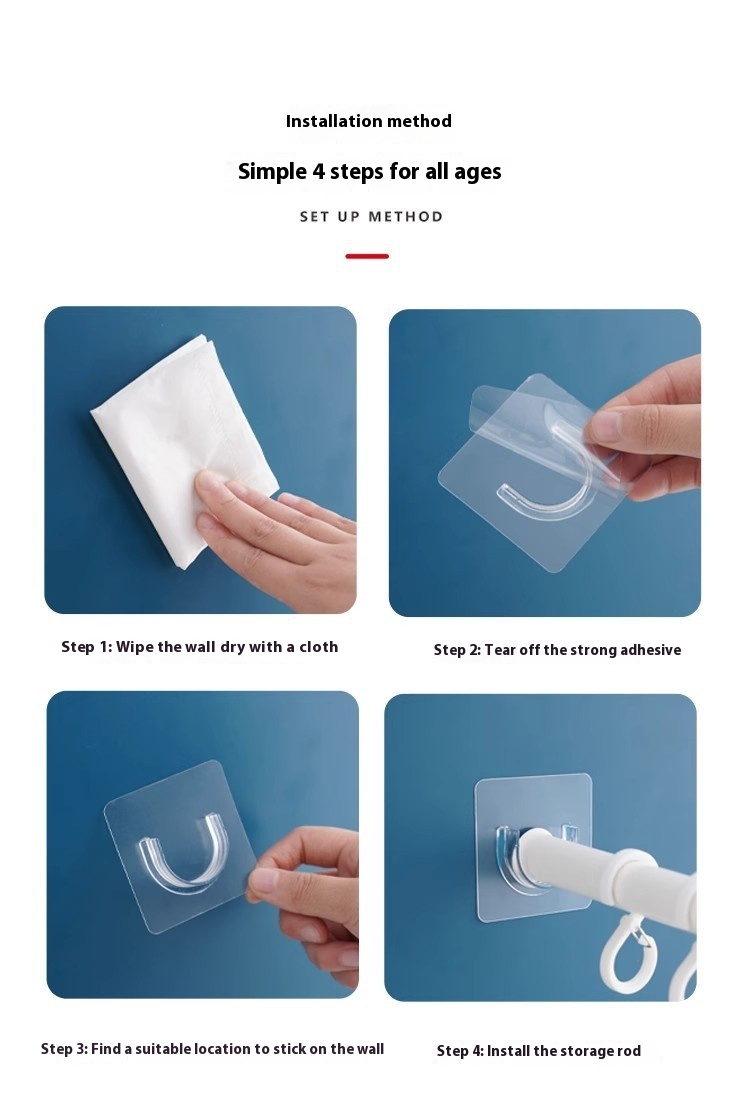 Installation method

Simple 4 steps for all ages

SET UP METHOD

Step 1: Wipe the wall dry with a cloth

Step 2: Tear off the strong adhesive

Step 3: Find a suitable location to stick on the wall

Step 4: Install the storage rod