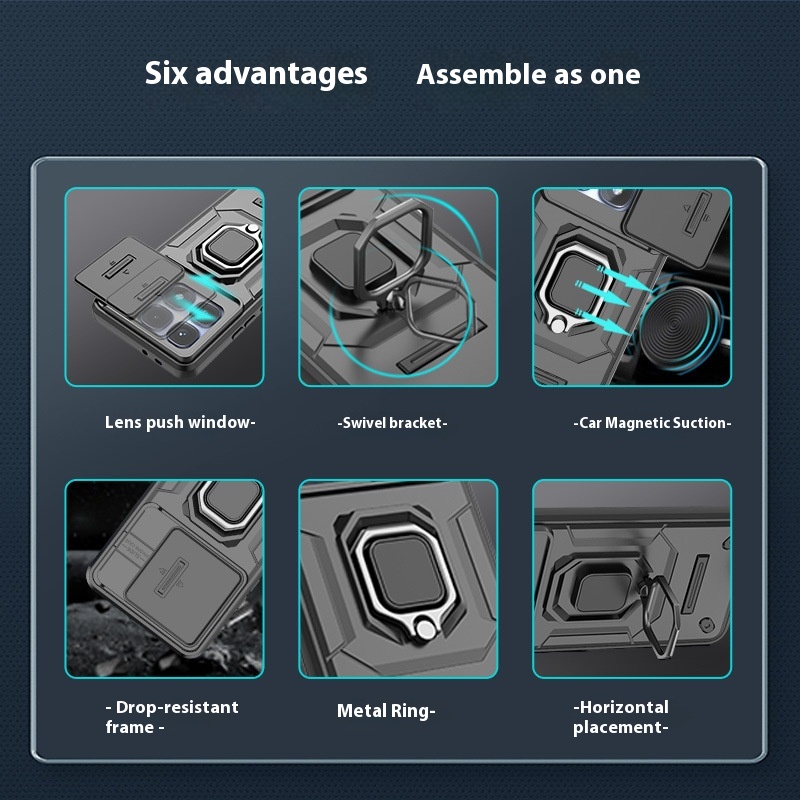 Six advantages Assemble as one

Lens push window-

-Swivel bracket-

-Car Magnetic Suction-

- Drop-resistant frame -

Metal Ring-

-Horizontal placement-