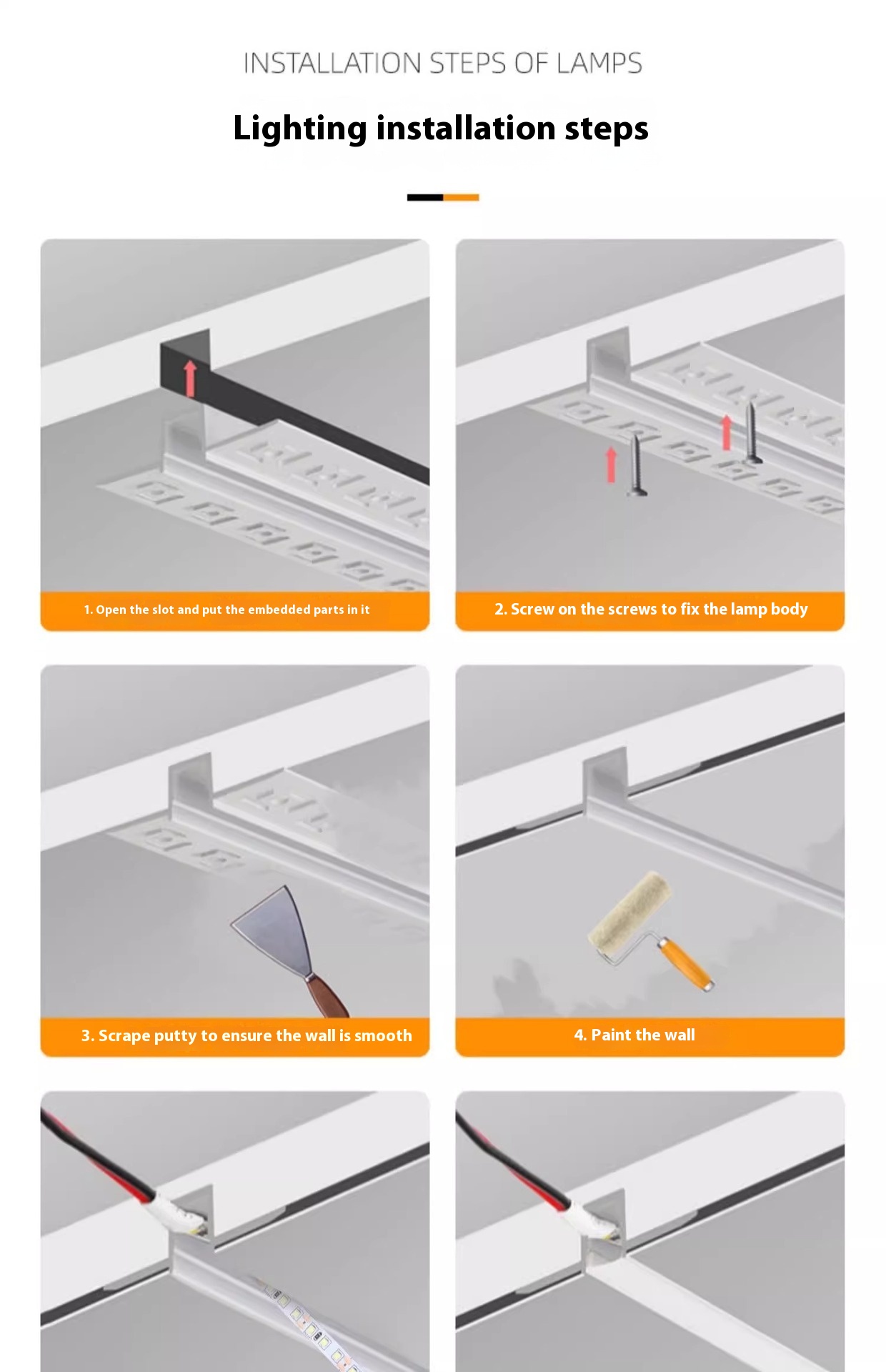 INSTALLATION STEPS OF LAMPS

Lighting installation steps

1. Open the slot and put the embedded parts in it

2. Screw on the screws to fix the lamp body

3. Scrape putty to ensure the wall is smooth

4. Paint the wall