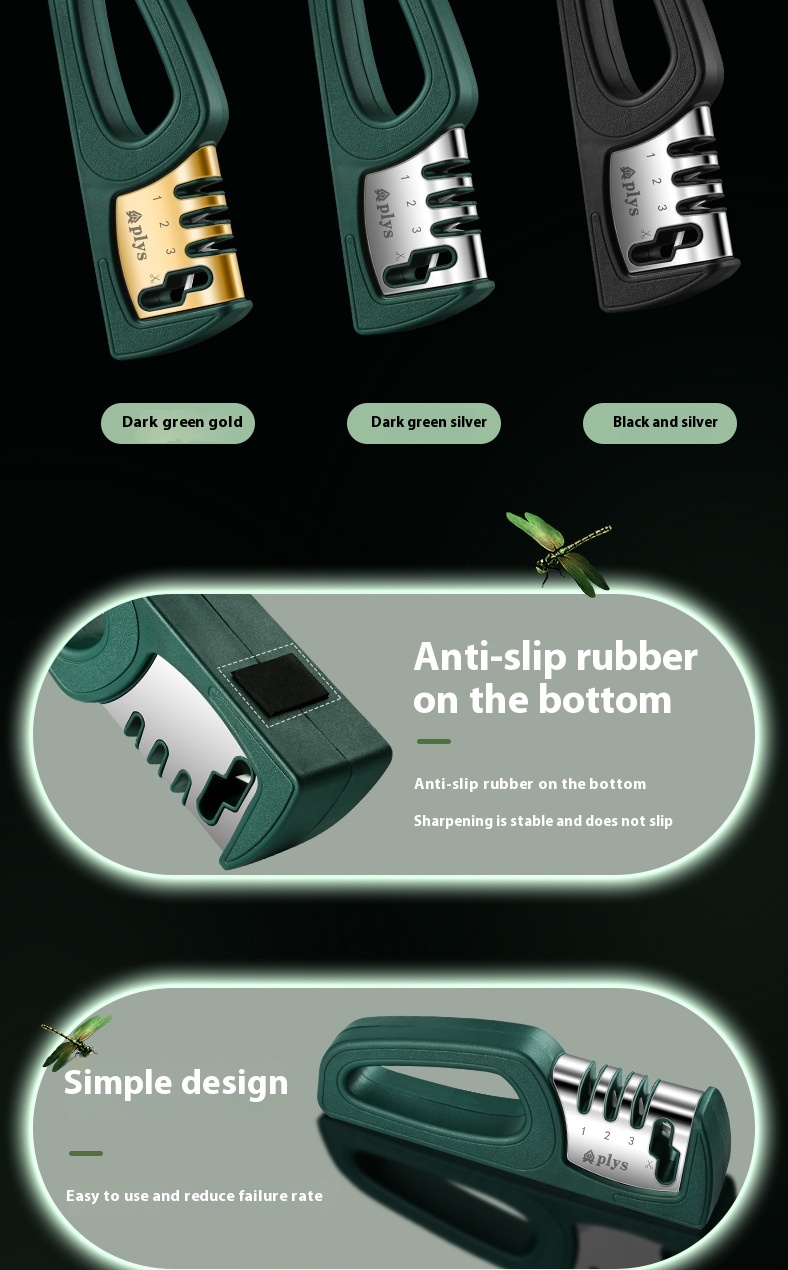 1 2 3 plys

1 2 3 plys

1 2 3 plys

Dark green gold

Dark green silver

Black and silver

Anti-slip rubber on the bottom

Anti-slip rubber on the bottom

Sharpening is stable and does not slip

Simple design

Easy to use and reduce failure rate

1 2 3 plys