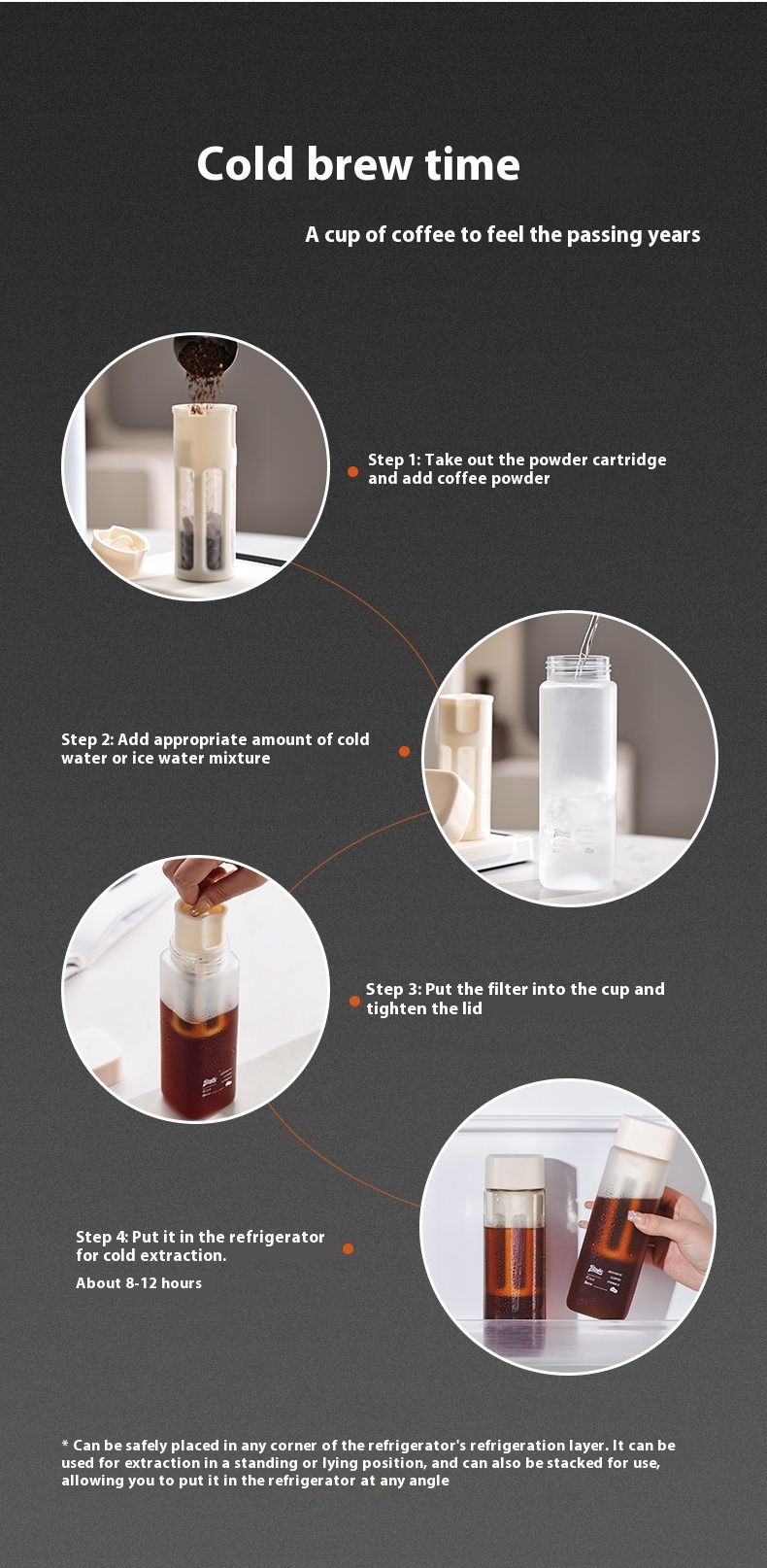 Cold brew time

A cup of coffee to feel the passing years

Step 1: Take out the powder cartridge and add coffee powder

Step 2: Add appropriate amount of cold water or ice water mixture

Step 3: Put the filter into the cup and tighten the lid

Step 4: Put it in the refrigerator for cold extraction.

About 8-12 hours

* Can be safely placed in any corner of the refrigerator's refrigeration layer. It can be used for extraction in a standing or lying position, and can also be stacked for use, allowing you to put it in the refrigerator at any angle