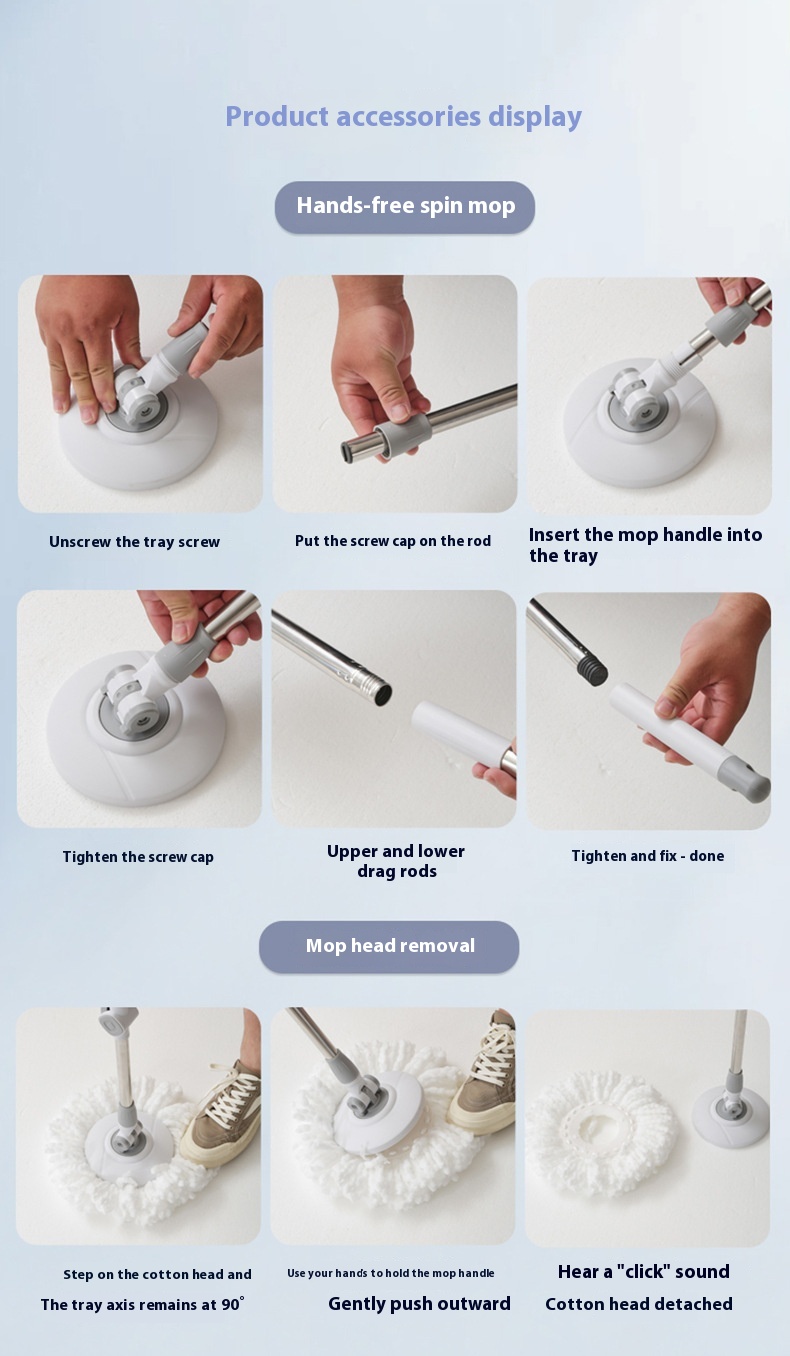 Product accessories display

Hands-free spin mop

Unscrew the tray screw

Put the screw cap on the rod

Insert the mop handle into the tray

Tighten the screw cap

Upper and lower drag rods

Tighten and fix - done

Mop head removal

Step on the cotton head and

The tray axis remains at 90°

Use your hands to hold the mop handle

Gently push outward

Hear a "click" sound

Cotton head detached