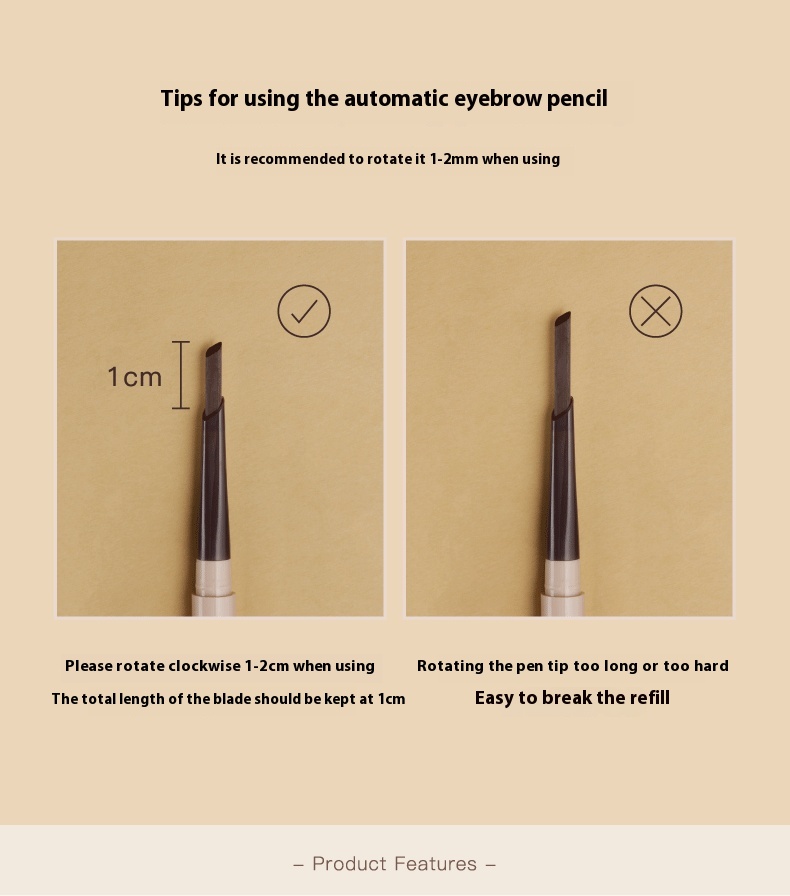 Tips for using the automatic eyebrow pencil

It is recommended to rotate it 1-2mm when using

1cm

Please rotate clockwise 1-2cm when using

The total length of the blade should be kept at 1cm

Rotating the pen tip too long or too hard

Easy to break the refill

– Product Features –