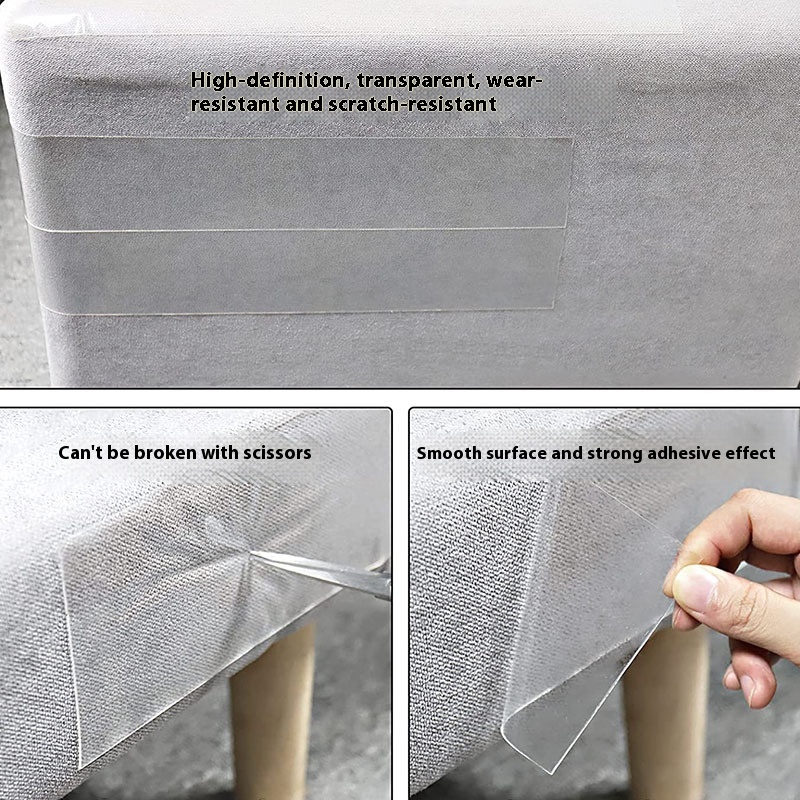 High-definition, transparent, wear-resistant and scratch-resistant

Can't be broken with scissors

Smooth surface and strong adhesive effect