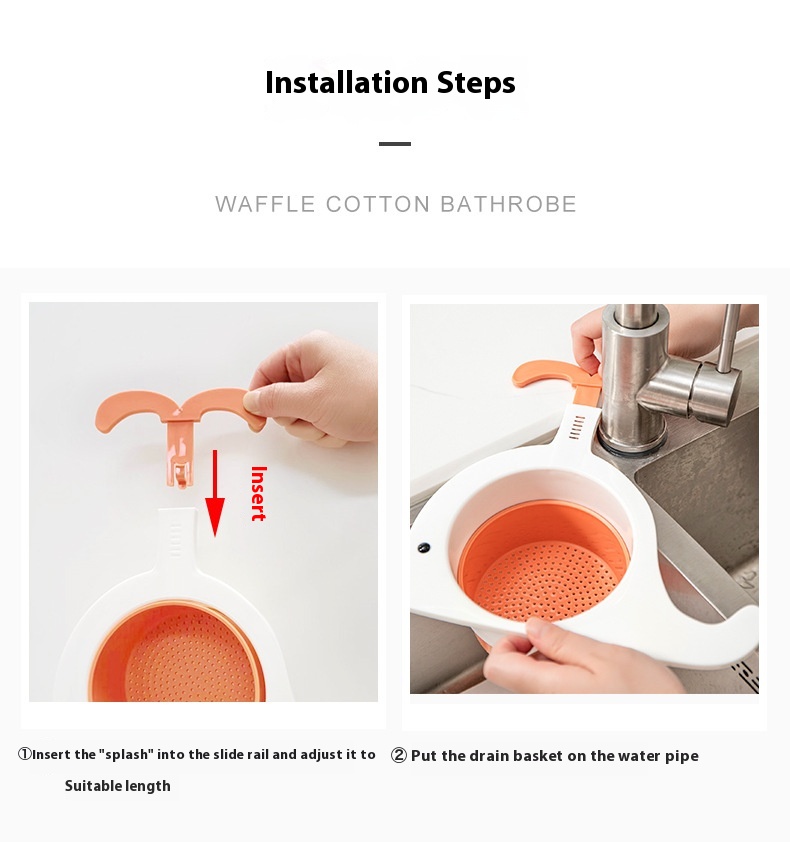 Installation Steps

WAFFLE COTTON BATHROBE

Insert

①Insert the "splash" into the slide rail and adjust it to Suitable length

② Put the drain basket on the water pipe