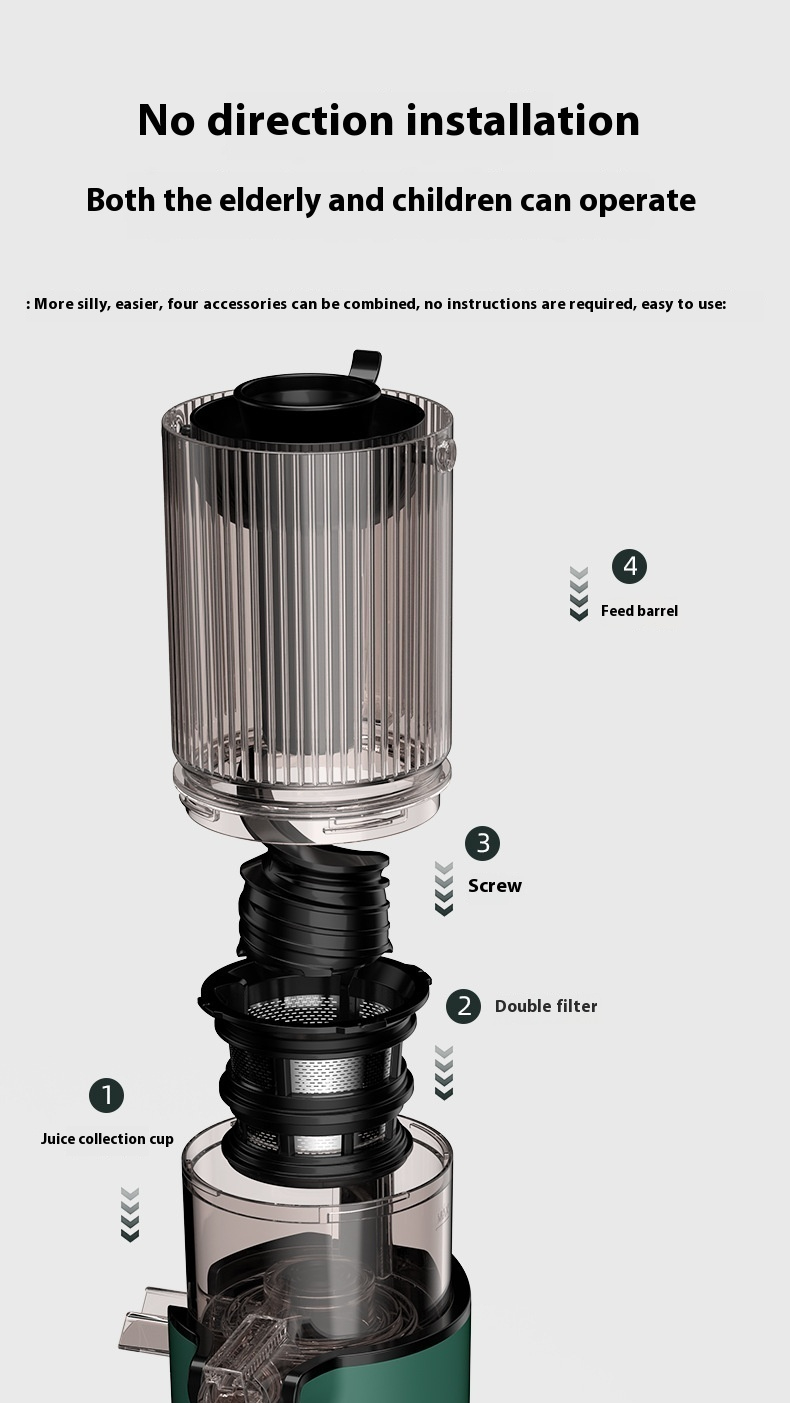 No direction installation

Both the elderly and children can operate

: More silly, easier, four accessories can be combined, no instructions are required, easy to use:

4

Feed barrel

3

Screw

2

Double filter

1

Juice collection cup