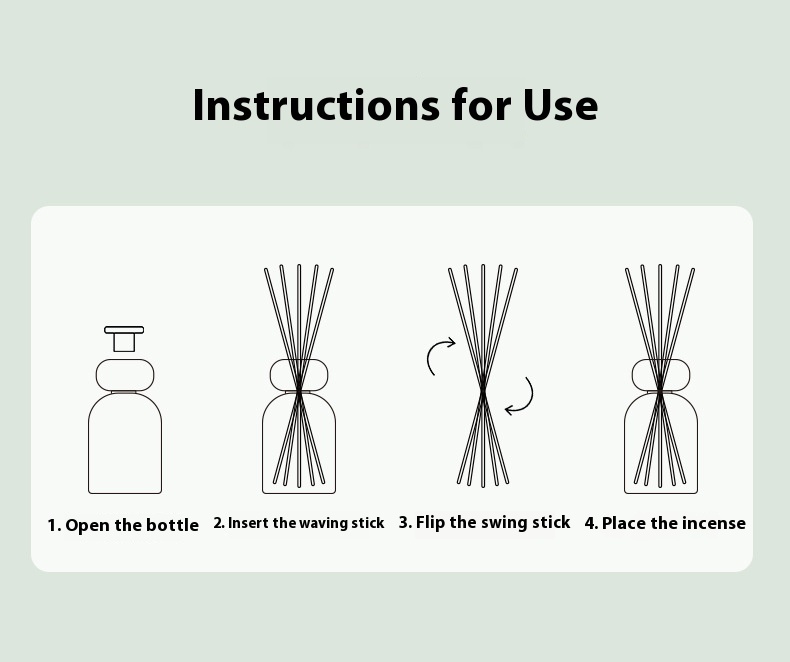 Instructions for Use

1. Open the bottle

2. Insert the waving stick

3. Flip the swing stick

4. Place the incense