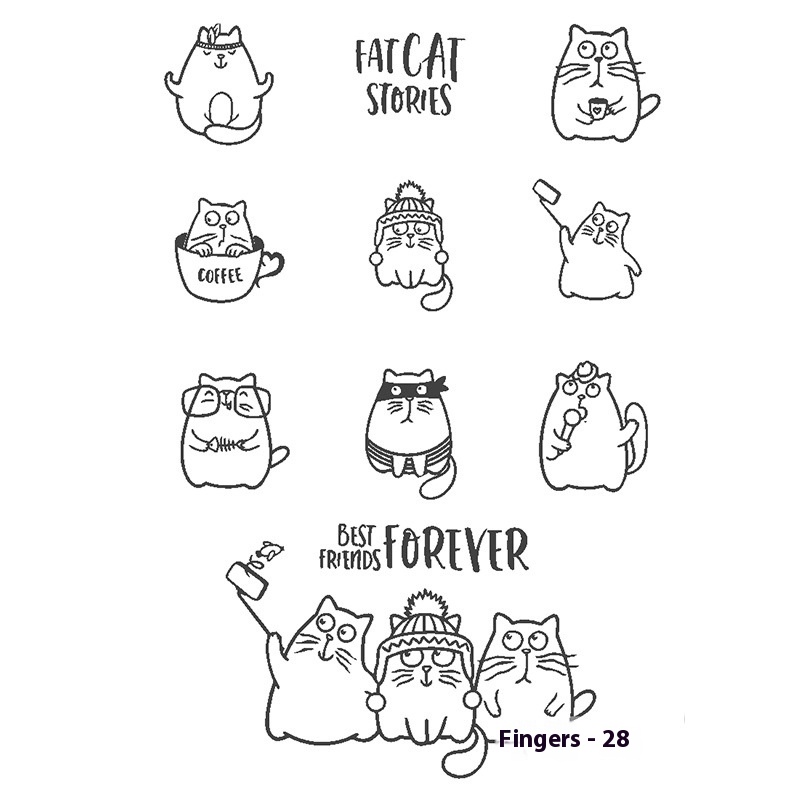 FAT CAT STORIES

COFFEE

BEST FRIENDS FOREVER

Fingers - 28