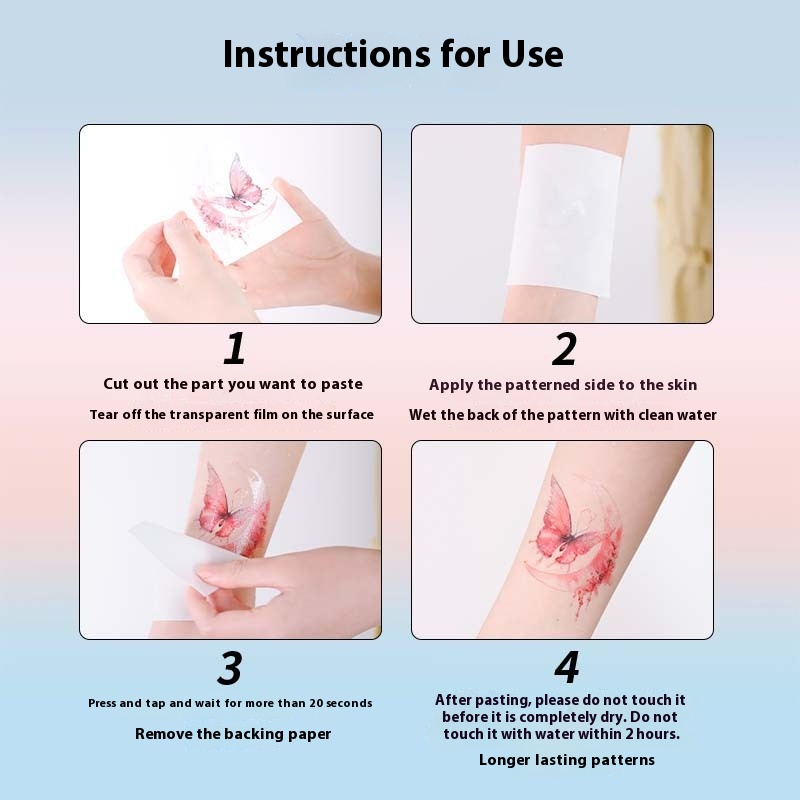 Instructions for Use

1

Cut out the part you want to paste

Tear off the transparent film on the surface

2

Apply the patterned side to the skin

Wet the back of the pattern with clean water

3

Press and tap and wait for more than 20 seconds

Remove the backing paper

4

After pasting, please do not touch it before it is completely dry. Do not touch it with water within 2 hours.

Longer lasting patterns