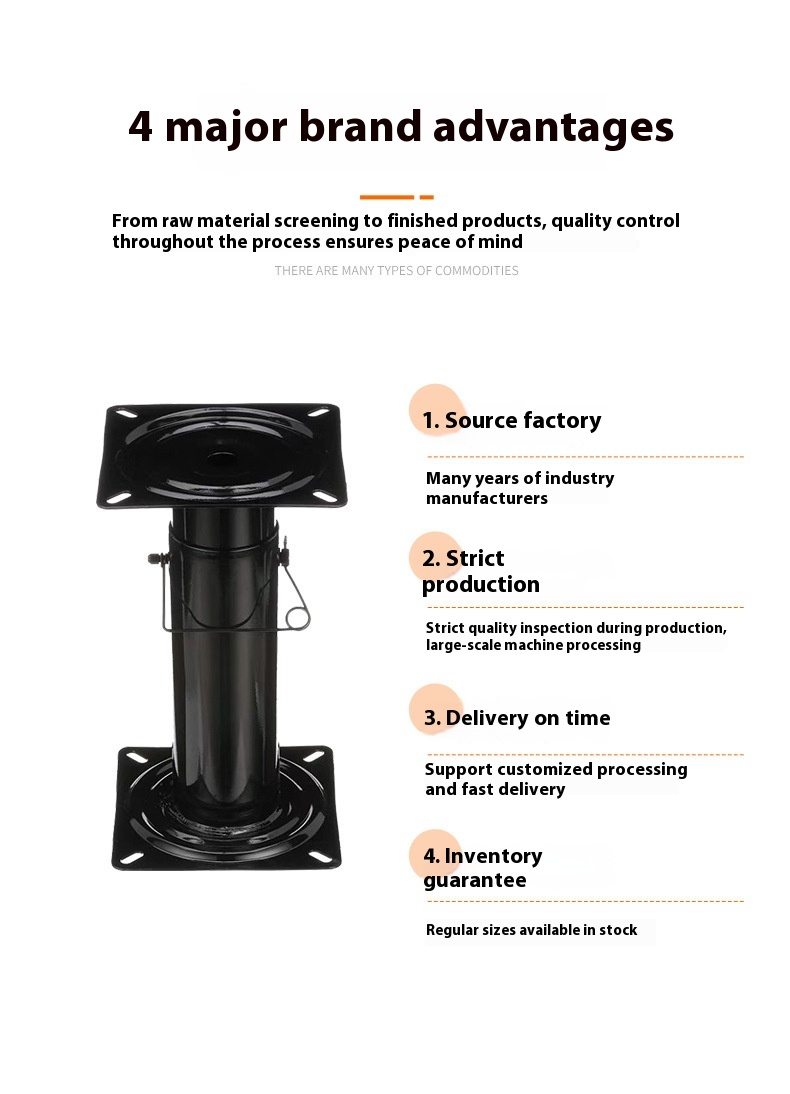 4 major brand advantages

From raw material screening to finished products, quality control throughout the process ensures peace of mind

THERE ARE MANY TYPES OF COMMODITIES

1. Source factory

Many years of industry manufacturers

2. Strict production

Strict quality inspection during production, large-scale machine processing

3. Delivery on time

Support customized processing and fast delivery

4. Inventory guarantee

Regular sizes available in stock