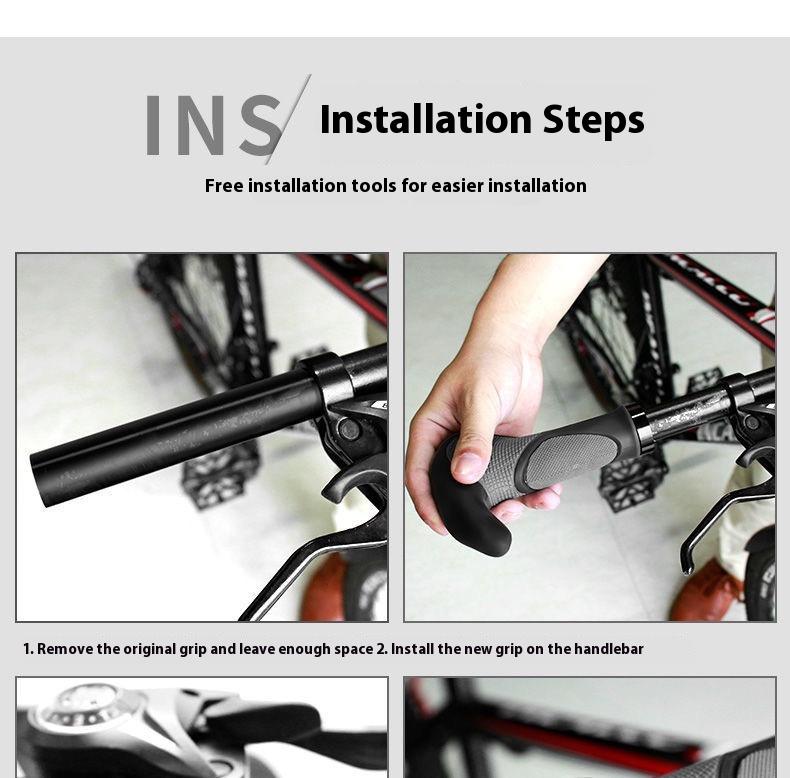 INS Installation Steps

Free installation tools for easier installation

1. Remove the original grip and leave enough space 2. Install the new grip on the handlebar