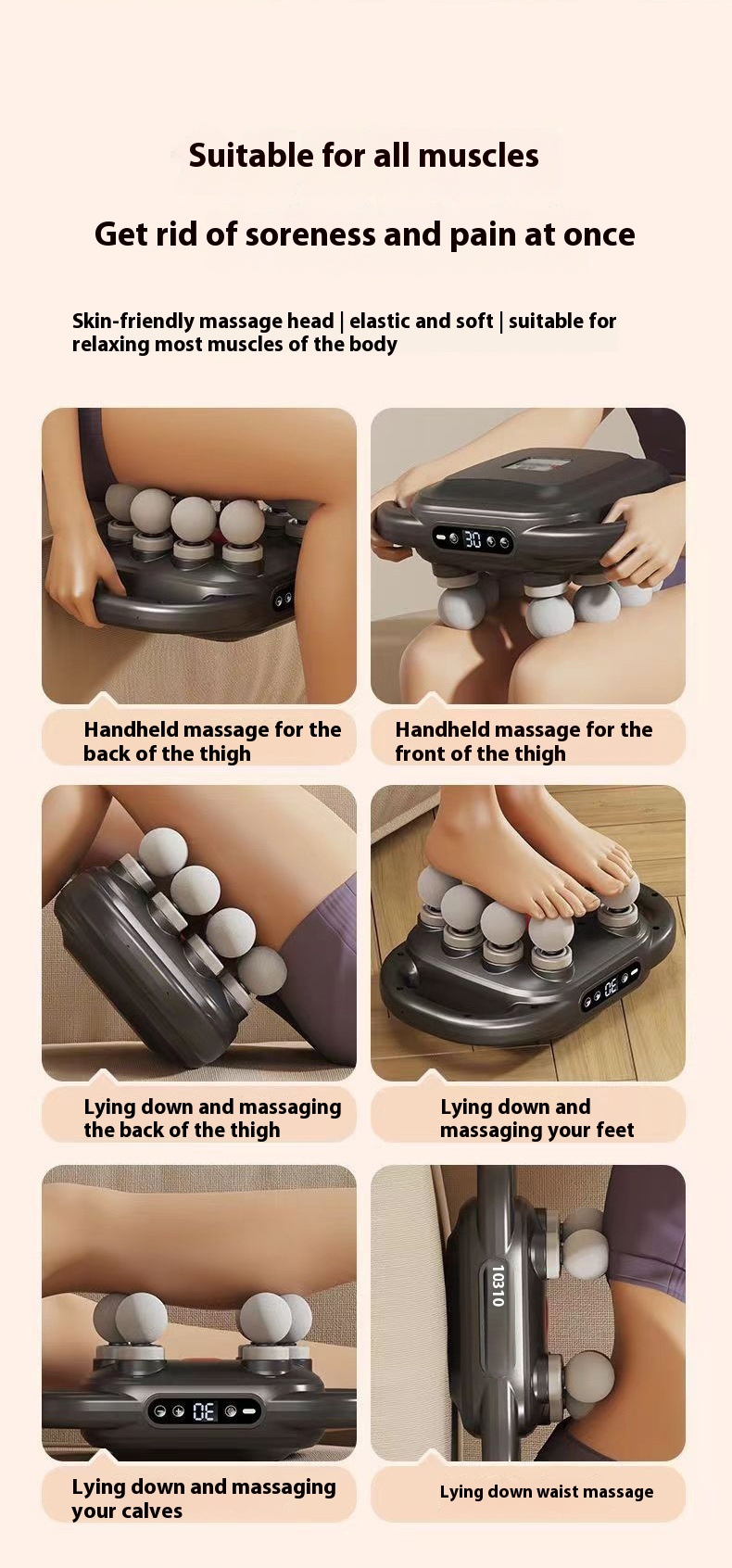 Suitable for all muscles

Get rid of soreness and pain at once

Skin-friendly massage head | elastic and soft | suitable for relaxing most muscles of the body

30

Handheld massage for the back of the thigh

Handheld massage for the front of the thigh

30

Lying down and massaging the back of the thigh

Lying down and massaging your feet

30

10310

Lying down and massaging your calves

Lying down waist massage