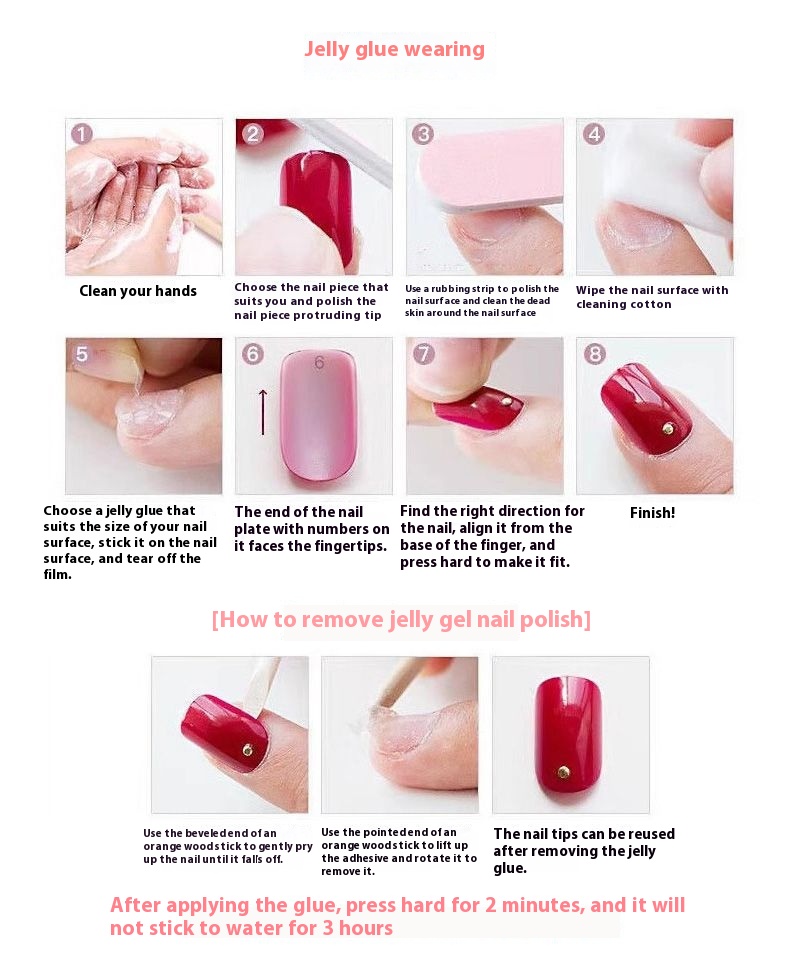 Jelly glue wearing

1

Clean your hands

2

Choose the nail piece that suits you and polish the nail piece protruding tip

3

Use a rubbing strip to polish the nail surface and clean the dead skin around the nail surface

4

Wipe the nail surface with cleaning cotton

5

Choose a jelly glue that suits the size of your nail surface, stick it on the nail surface, and tear off the film.

6

6

The end of the nail plate with numbers on it faces the fingertips.

7

Find the right direction for the nail, align it from the base of the finger, and press hard to make it fit.

8

Finish!

[How to remove jelly gel nail polish]

Use the beveled end of an orange wood stick to gently pry up the nail until it falls off.

Use the pointed end of an orange wood stick to lift up the adhesive and rotate it to remove it.

The nail tips can be reused after removing the jelly glue.

After applying the glue, press hard for 2 minutes, and it will not stick to water for 3 hours