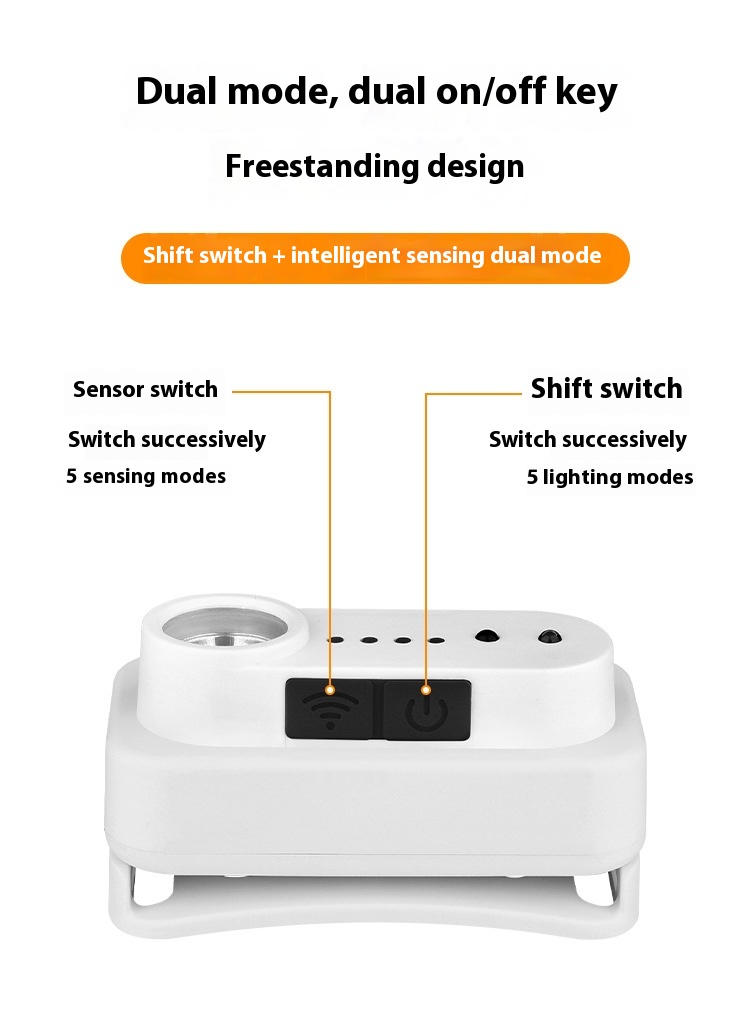 Dual mode, dual on/off key

Freestanding design

Shift switch + intelligent sensing dual mode

Sensor switch

Switch successively

5 sensing modes

Shift switch

Switch successively

5 lighting modes