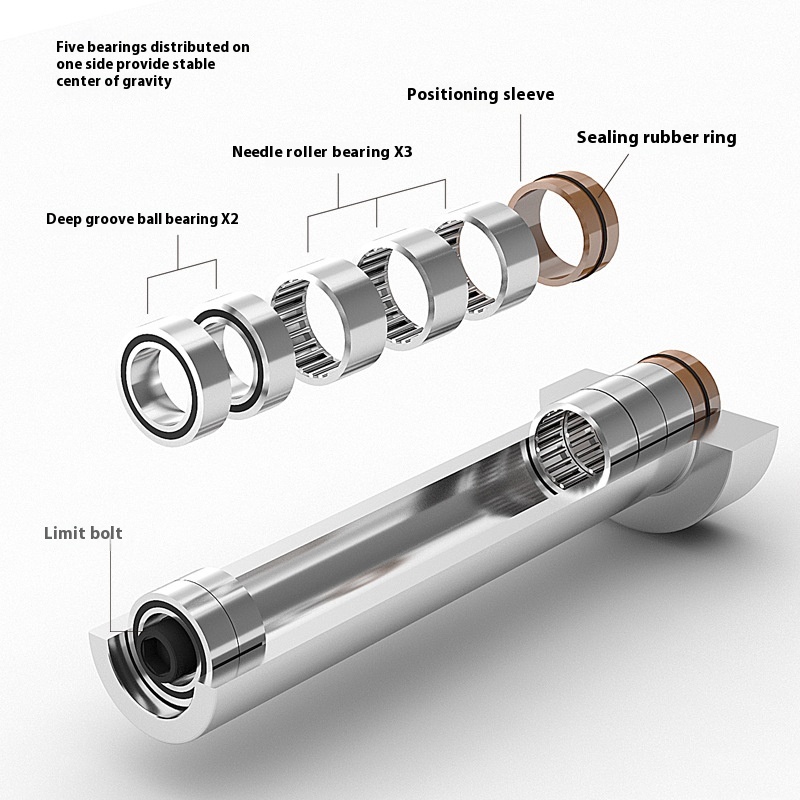 Five bearings distributed on one side provide stable center of gravity

Positioning sleeve

Sealing rubber ring

Needle roller bearing X3

Deep groove ball bearing X2

Limit bolt