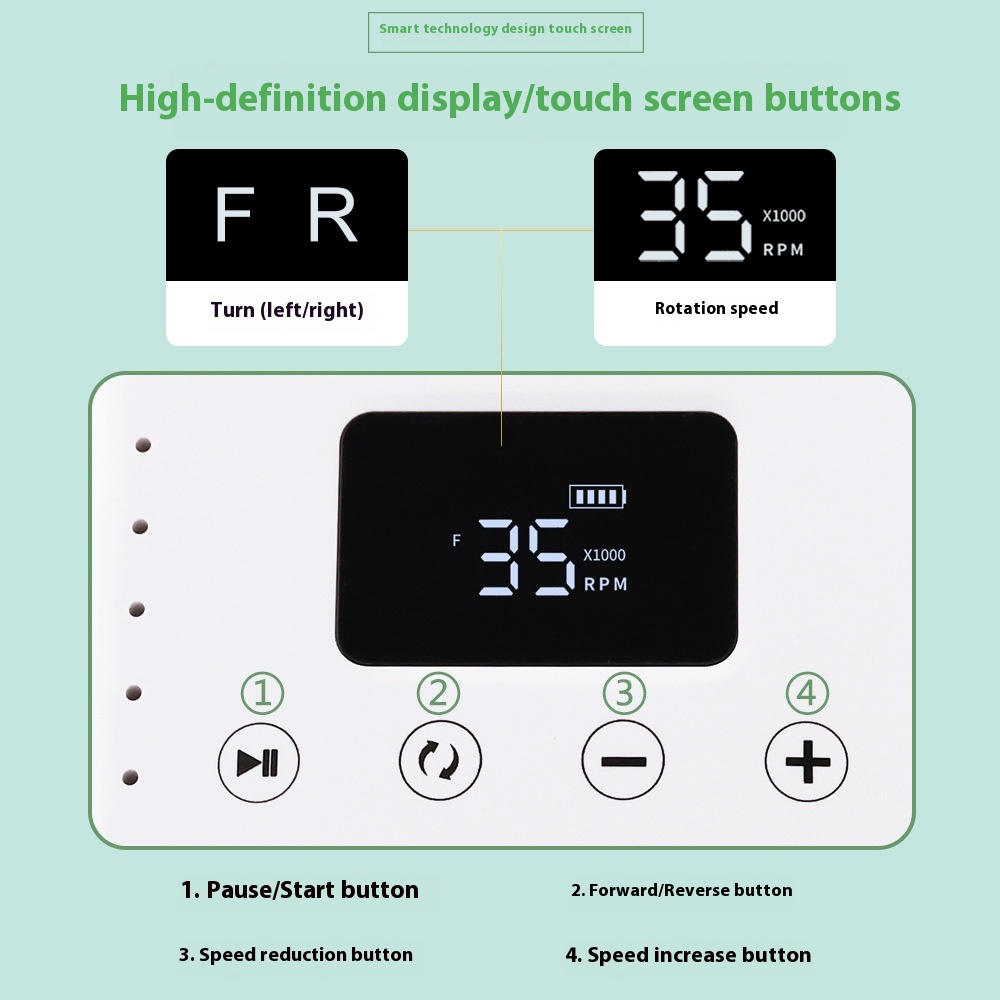 Smart technology design touch screen

High-definition display/touch screen buttons

F R

Turn (left/right)

35 X1000 RPM

Rotation speed

F 35 X1000 RPM

①

②

③

④

1. Pause/Start button

2. Forward/Reverse button

3. Speed reduction button

4. Speed increase button