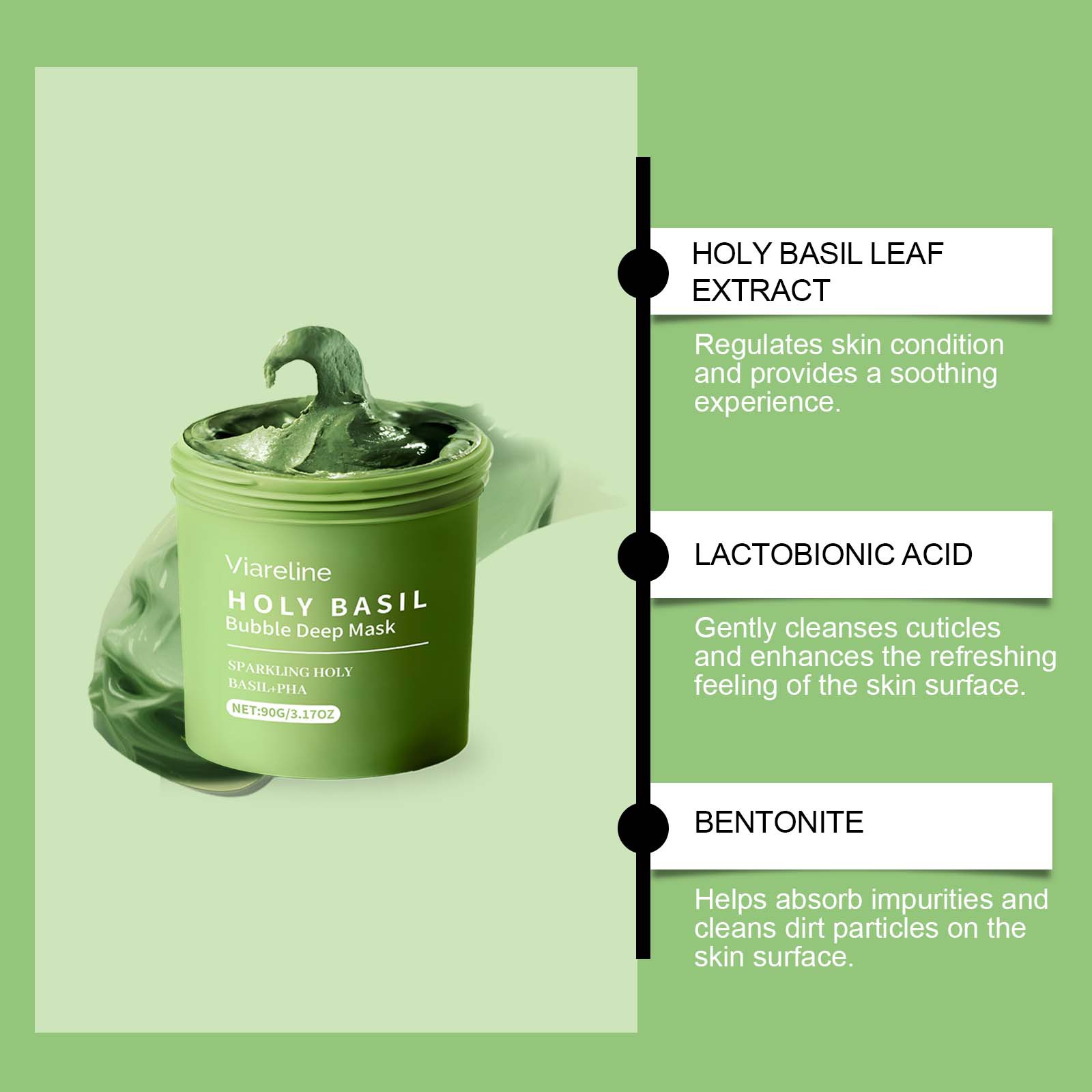 Viareline
HOLY BASIL
Bubble Deep Mask

SPARKLING HOLY BASIL+PHA

NET:90G/3.17OZ

HOLY BASIL LEAF EXTRACT

Regulates skin condition and provides a soothing experience.

LACTOBIONIC ACID

Gently cleanses cuticles and enhances the refreshing feeling of the skin surface.

BENTONITE

Helps absorb impurities and cleans dirt particles on the skin surface.