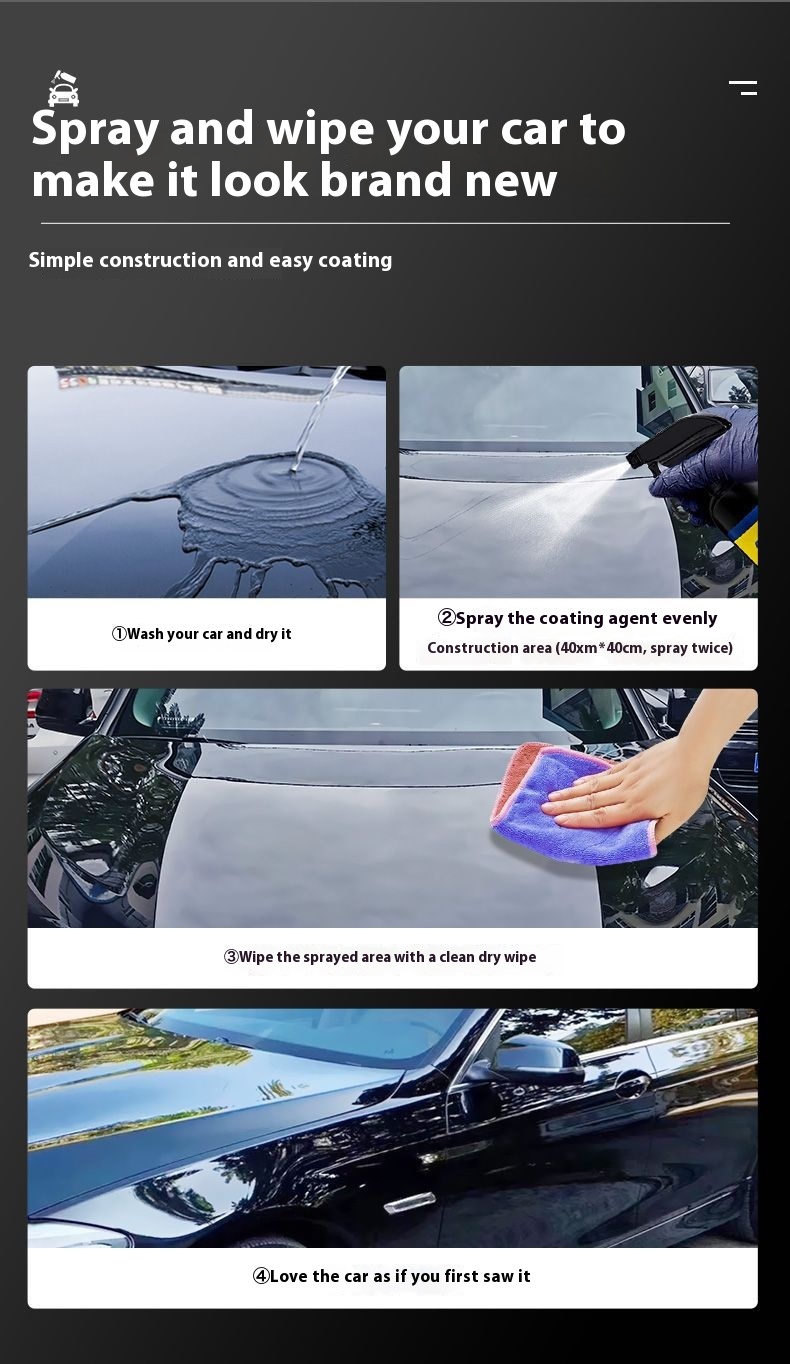 Spray and wipe your car to make it look brand new

Simple construction and easy coating

①Wash your car and dry it

②Spray the coating agent evenly
Construction area (40xm*40cm, spray twice)

③Wipe the sprayed area with a clean dry wipe

④Love the car as if you first saw it