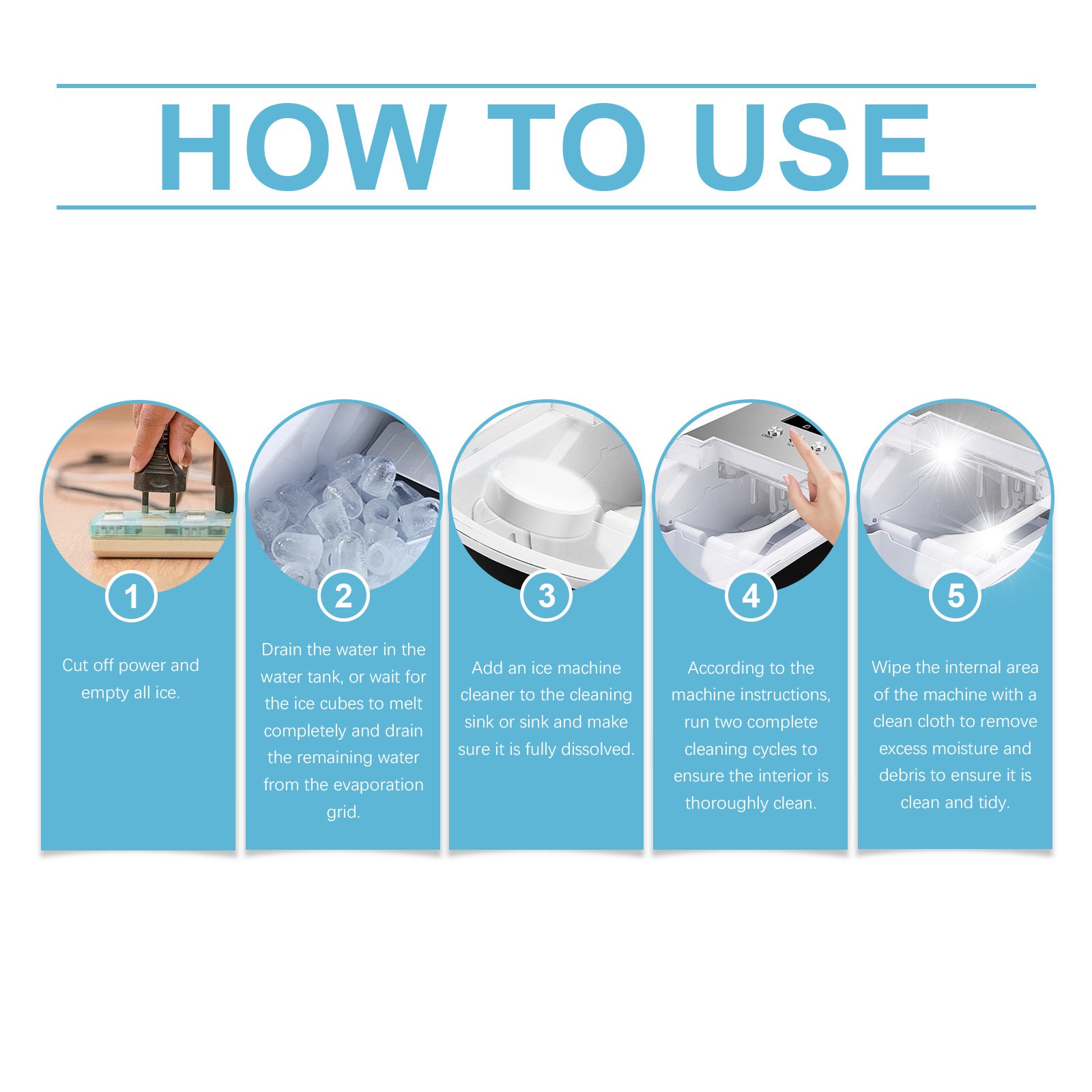 HOW TO USE

1

Cut off power and empty all ice.

2

Drain the water in the water tank, or wait for the ice cubes to melt completely and drain the remaining water from the evaporation grid.

3

Add an ice machine cleaner to the cleaning sink or sink and make sure it is fully dissolved.

4

According to the machine instructions, run two complete cleaning cycles to ensure the interior is thoroughly clean.

5

Wipe the internal area of the machine with a clean cloth to remove excess moisture and debris to ensure it is clean and tidy.