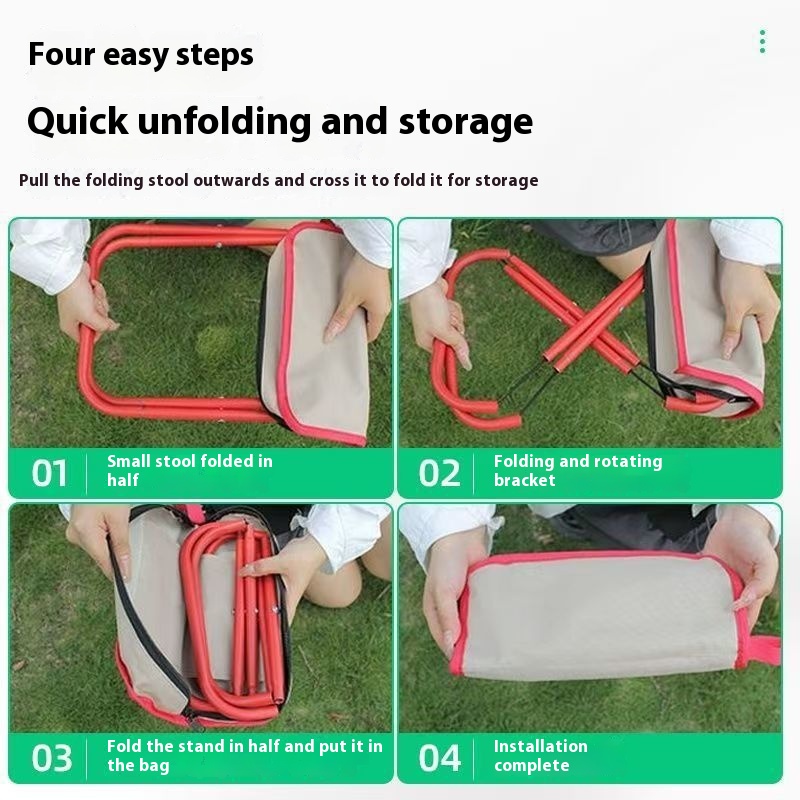 Four easy steps

Quick unfolding and storage

Pull the folding stool outwards and cross it to fold it for storage

01 Small stool folded in half

02 Folding and rotating bracket

03 Fold the stand in half and put it in the bag

04 Installation complete