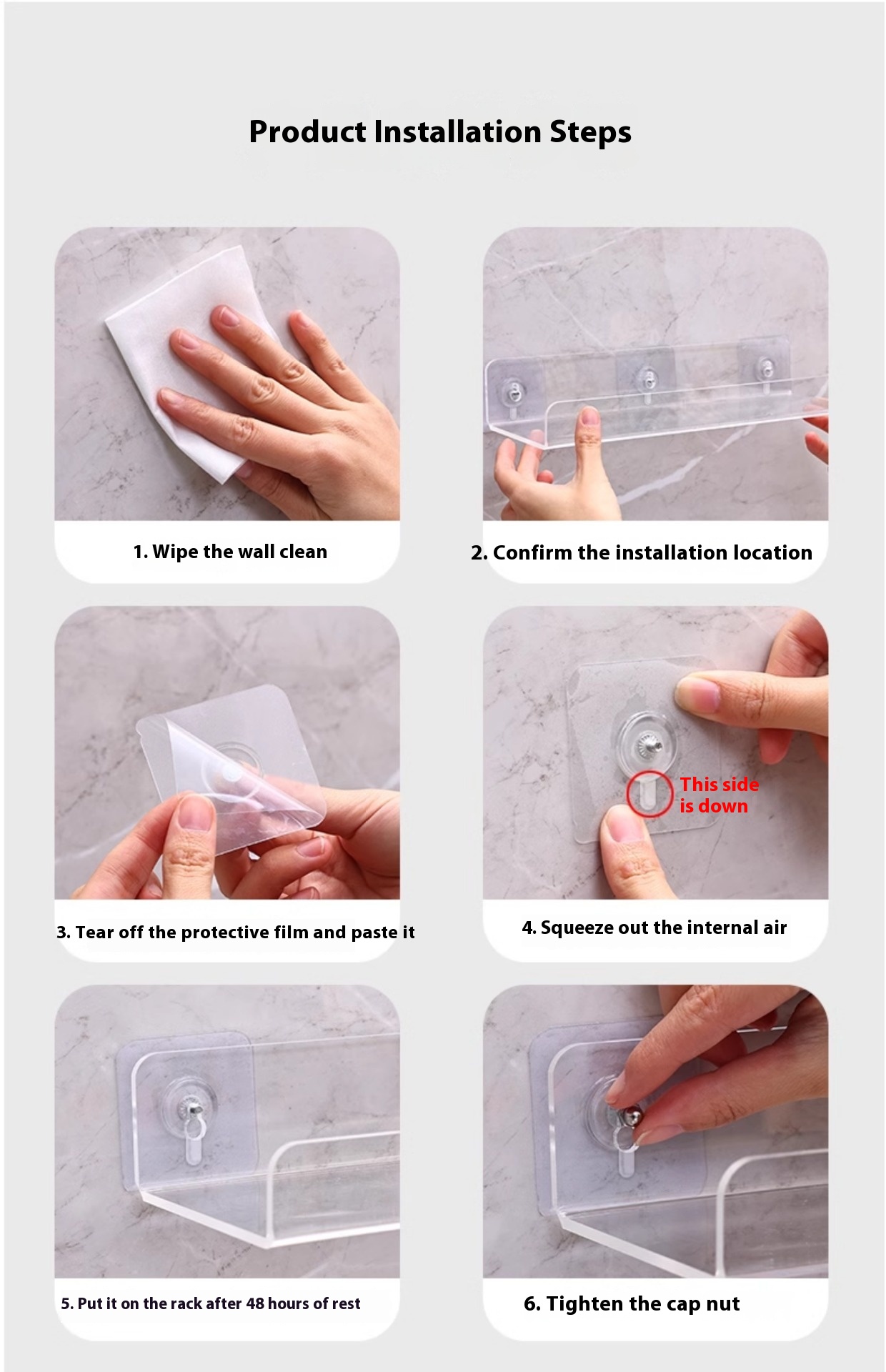 Product Installation Steps

1. Wipe the wall clean

2. Confirm the installation location

3. Tear off the protective film and paste it

This side is down

4. Squeeze out the internal air

5. Put it on the rack after 48 hours of rest

6. Tighten the cap nut