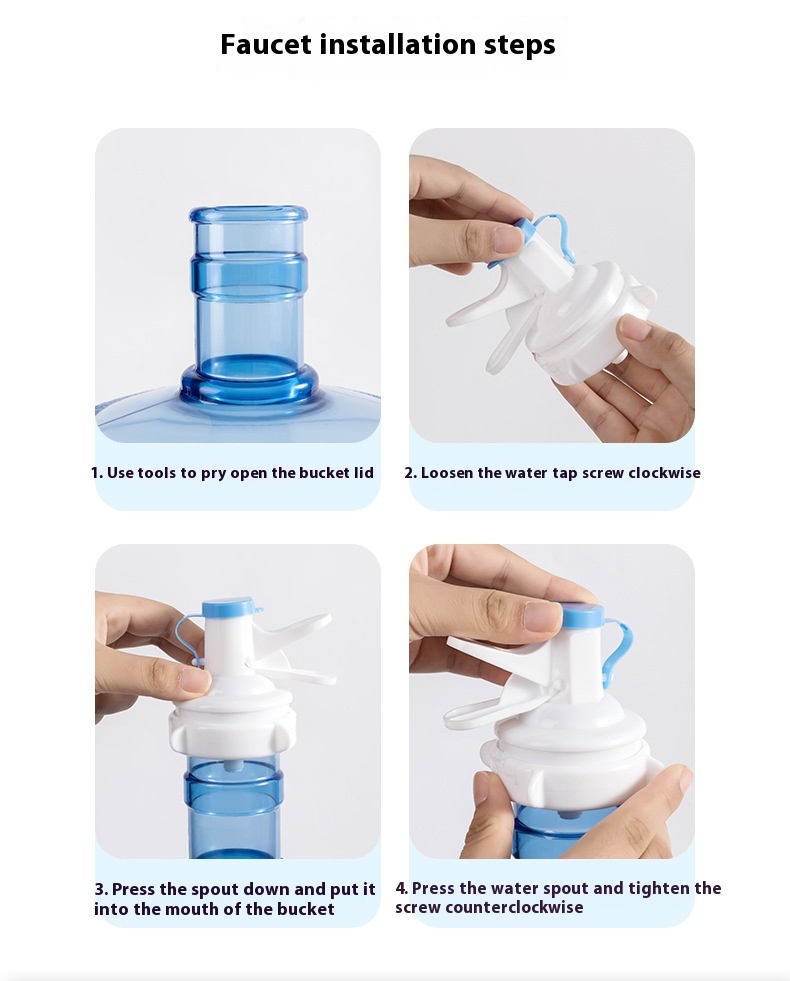 Faucet installation steps

1. Use tools to pry open the bucket lid

2. Loosen the water tap screw clockwise

3. Press the spout down and put it into the mouth of the bucket

4. Press the water spout and tighten the screw counterclockwise